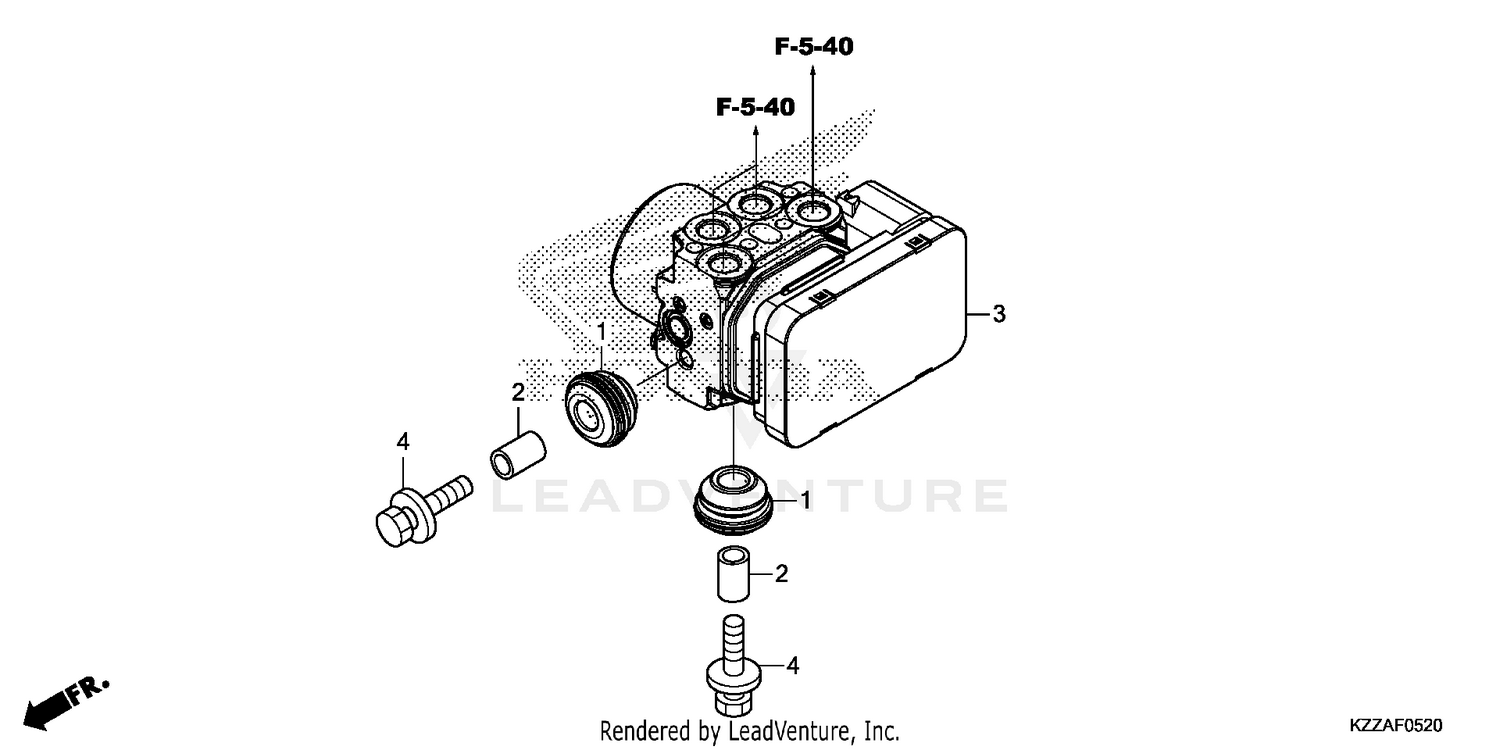 F-5-40
F-5-40
3
1
2
4
LEADVENTURE
1
2
4
FR.
Rendered by LeadVenture, Inc.
KZZAF0520