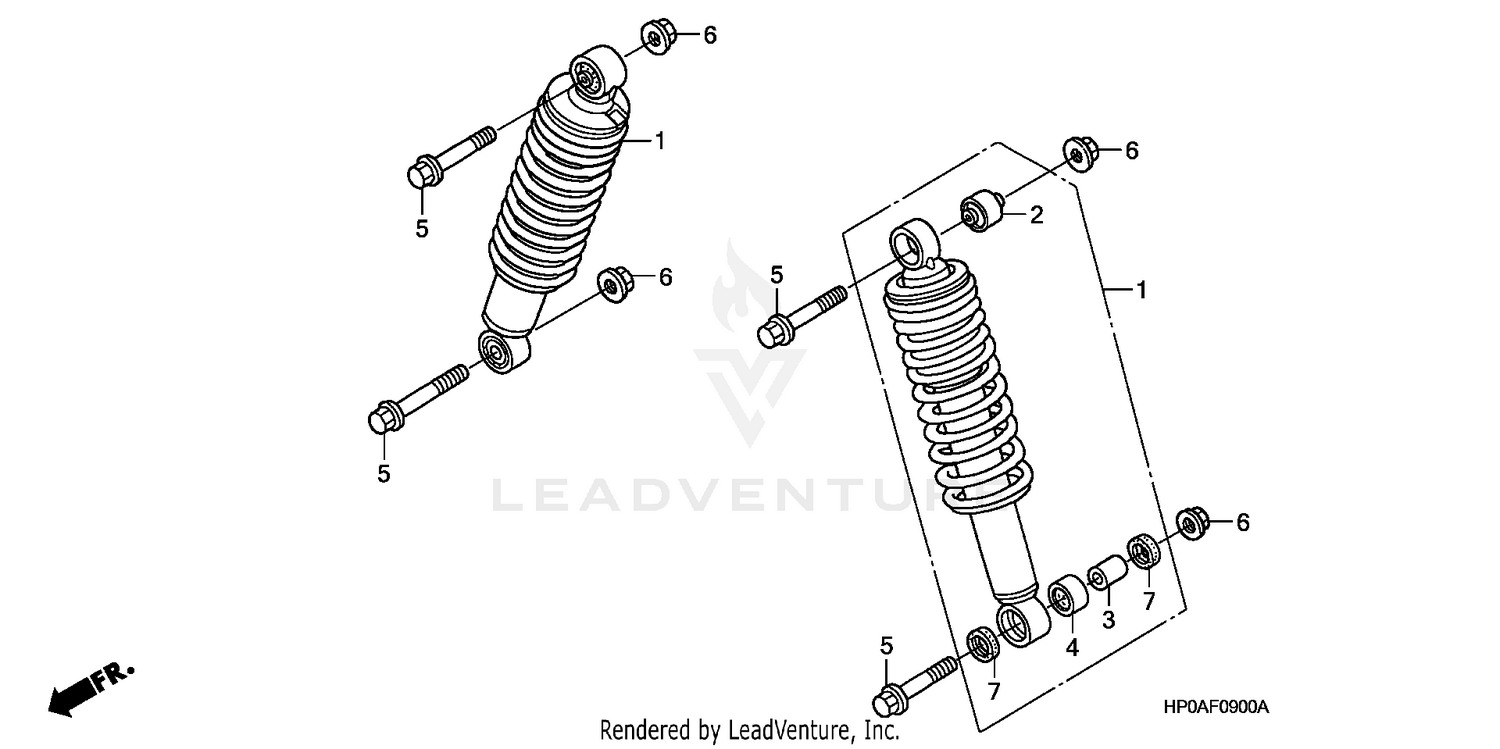 6
1
5
6
5
6
2
5
1
LEADVENTURE
6
7
3
4
5
7
FR.
HP0AF0900A
Rendered by LeadVenture, Inc.