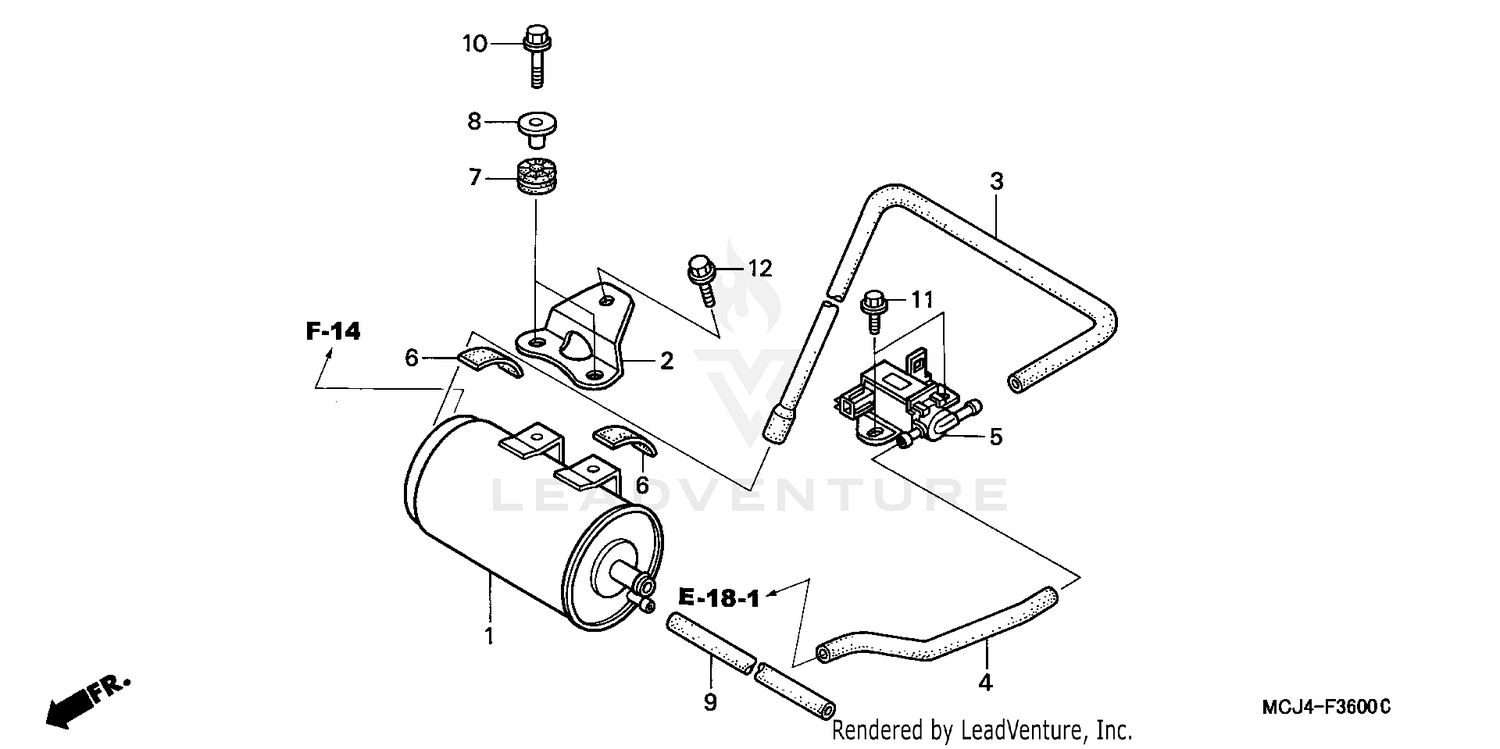 10
8
7
3
12
11
F-14
6
2
5
6
LEADVENTURE
E-18-1
1
9
4
FR.
Rendered by LeadVenture, Inc.
MCJ4-F3600C