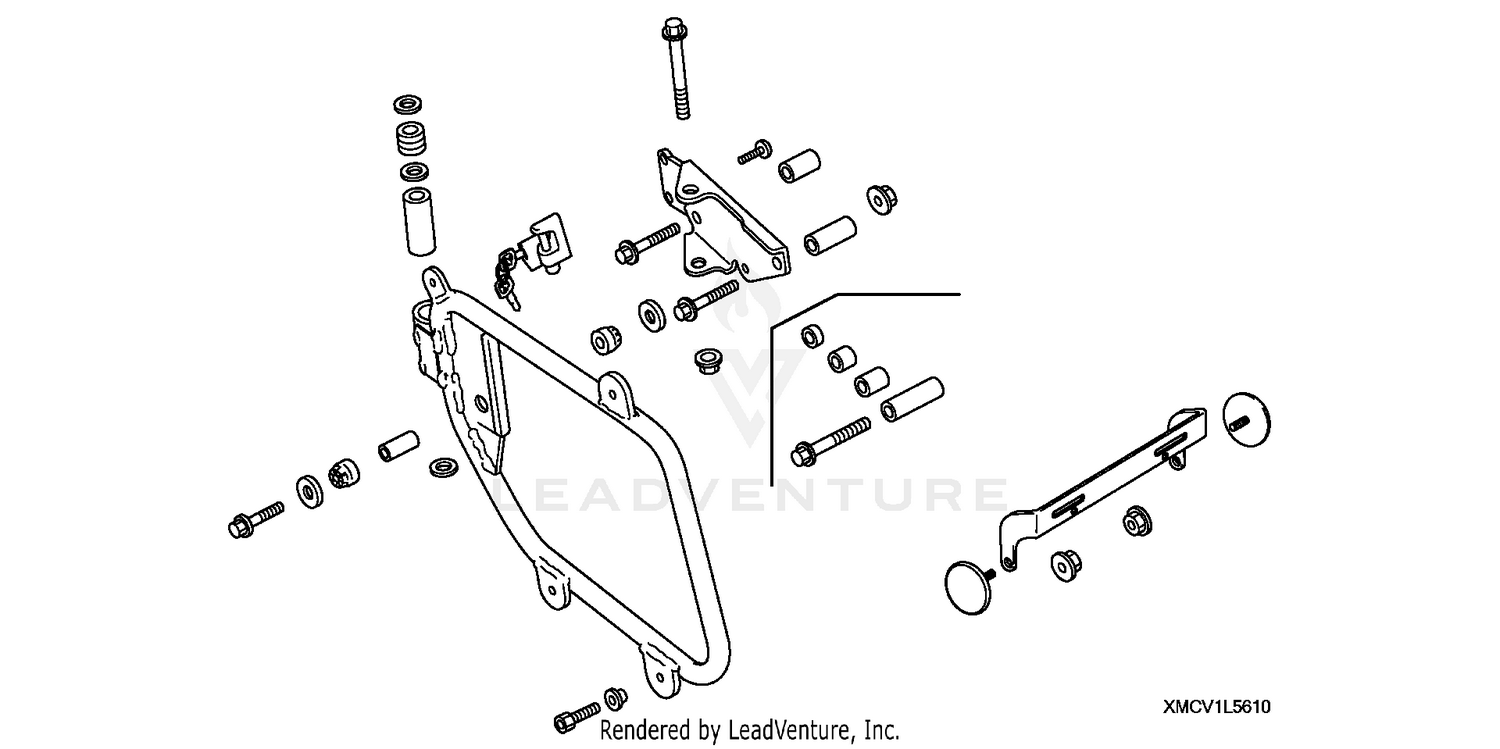 LEADVENTURE

XMCV1L5610

Rendered by LeadVenture, Inc.