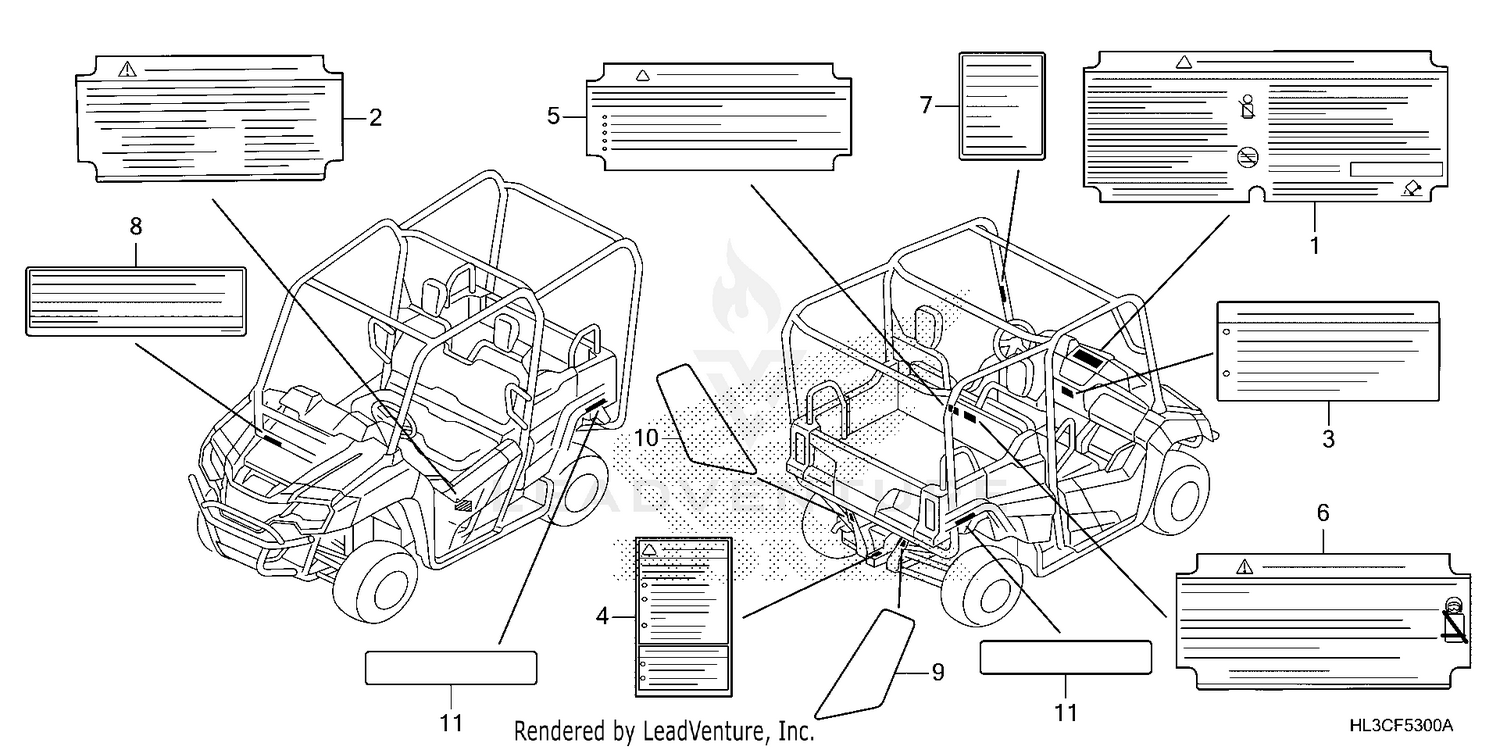 2

5

7

1

8

3

10

6

4

9

11

11

Rendered by LeadVenture, Inc.

HL3CF5300A