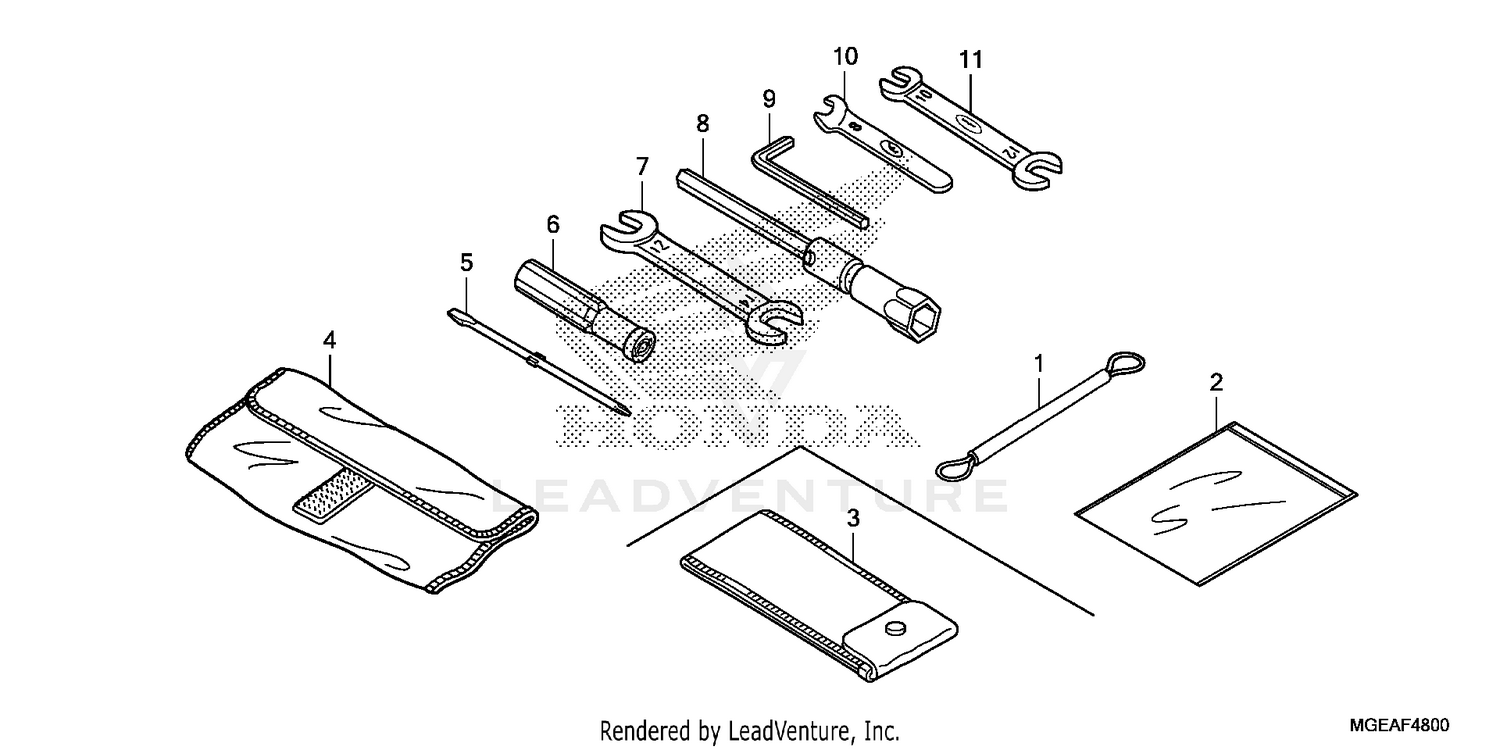 10
11
9
8
7
6
5
4
1
2
3
HONDA
LEADVENTURE
Rendered by LeadVenture, Inc.
MGEAF4800