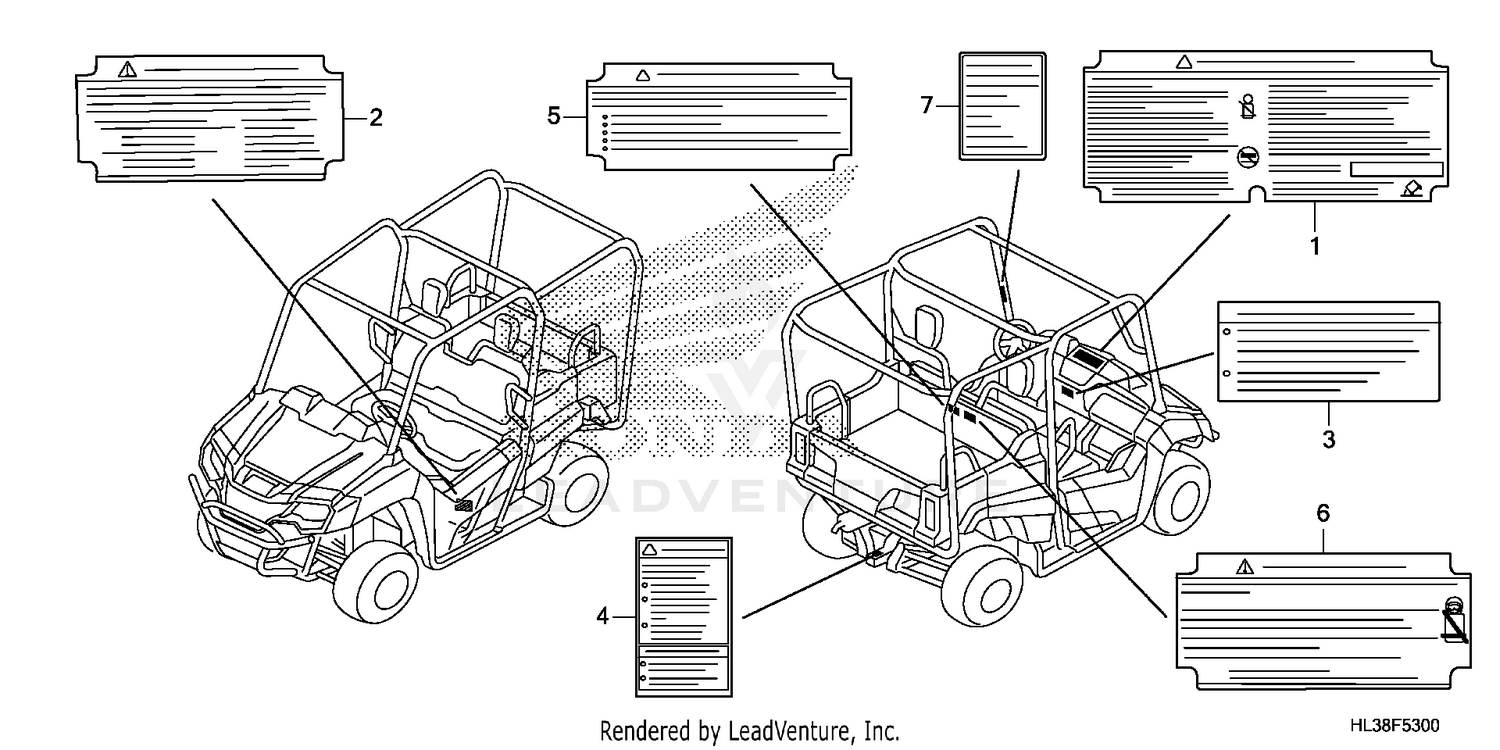 2
5
7
1
3
6
4
LEADVENTURE
Rendered by LeadVenture, Inc.
HL38F5300