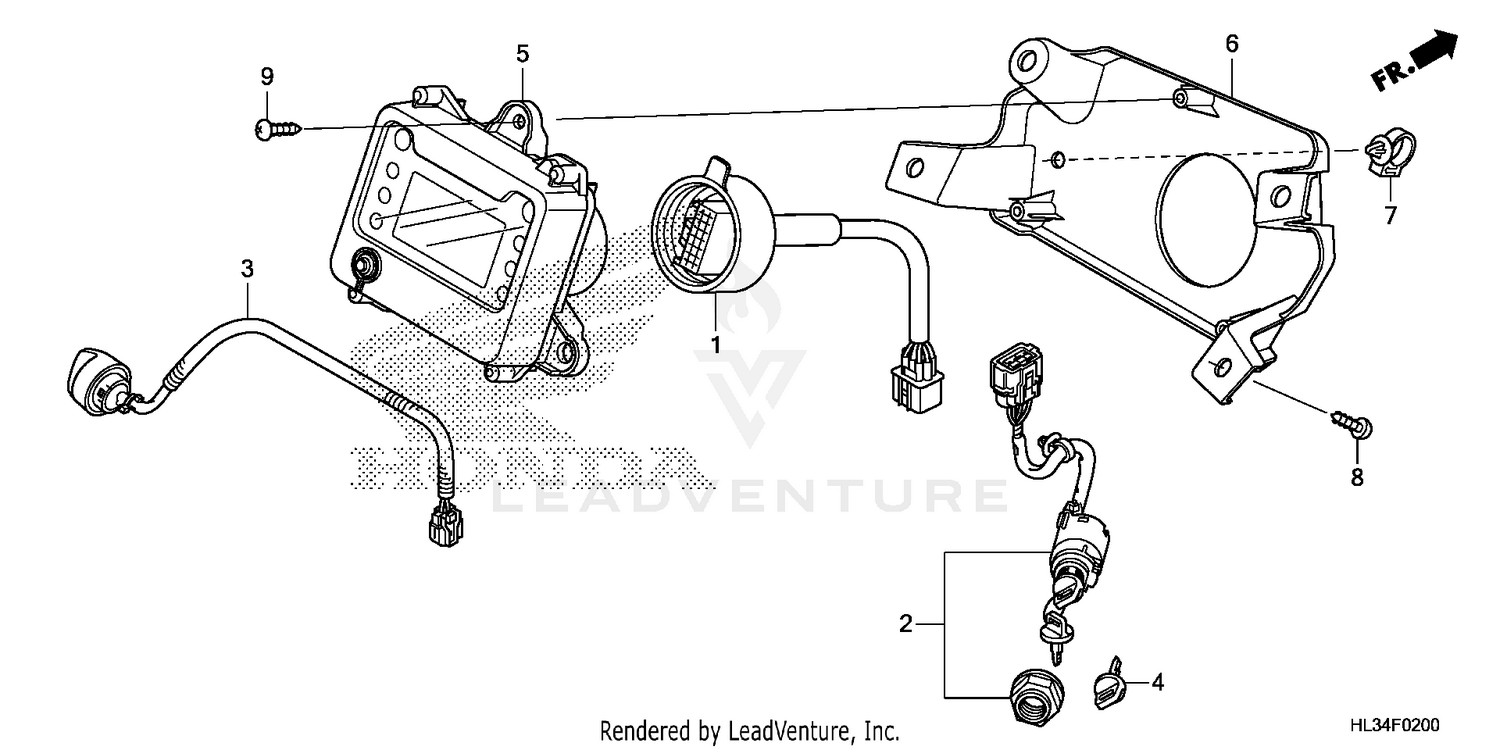 9
5
6
FR.
7
3
1
8
HONDA
LEADVENTURE
2
4
Rendered by LeadVenture, Inc.
HL34F0200