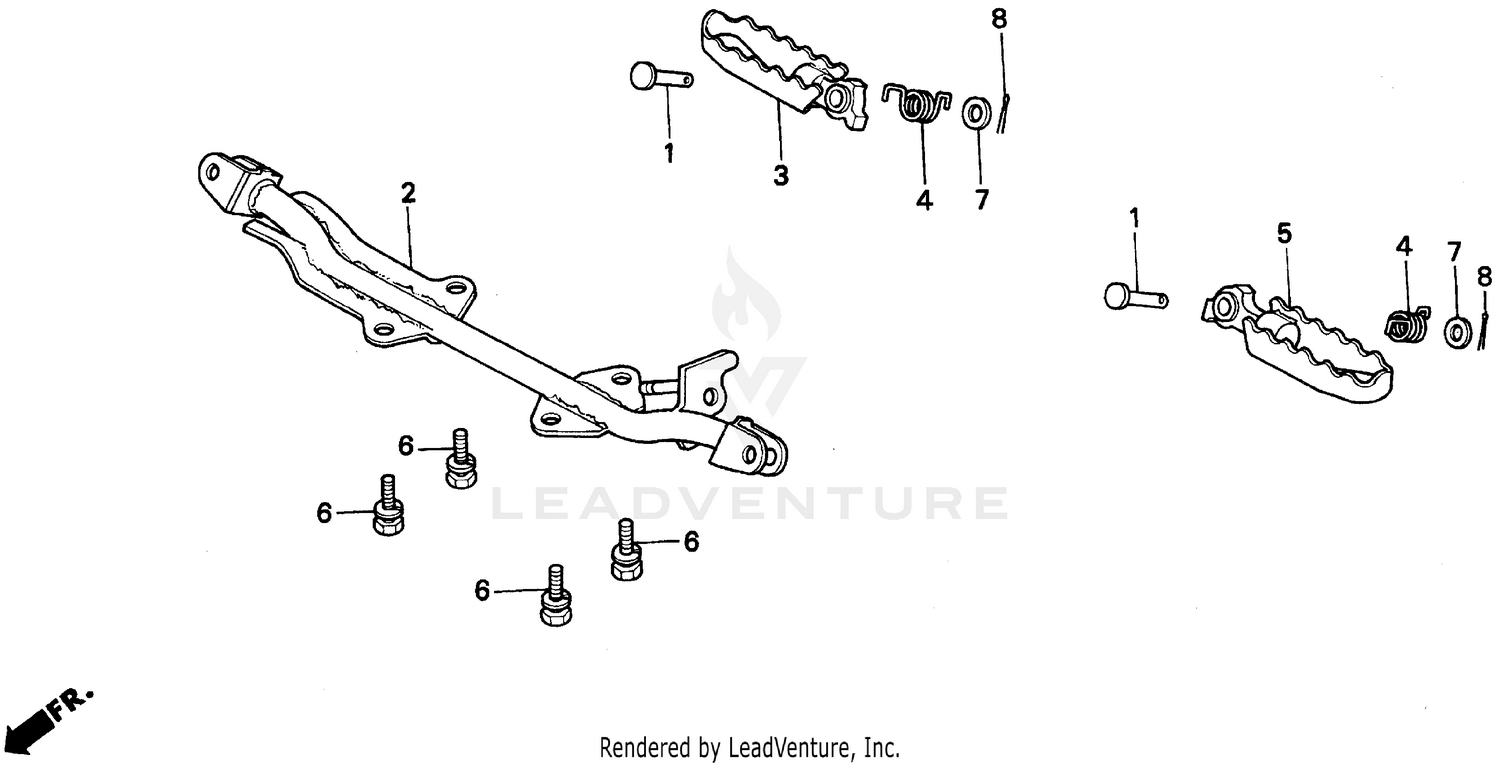 8
1
3
4
7
2
1
5
4
7
8
6
6
6
6
LEADVENTURE
FR.
Rendered by LeadVenture, Inc.