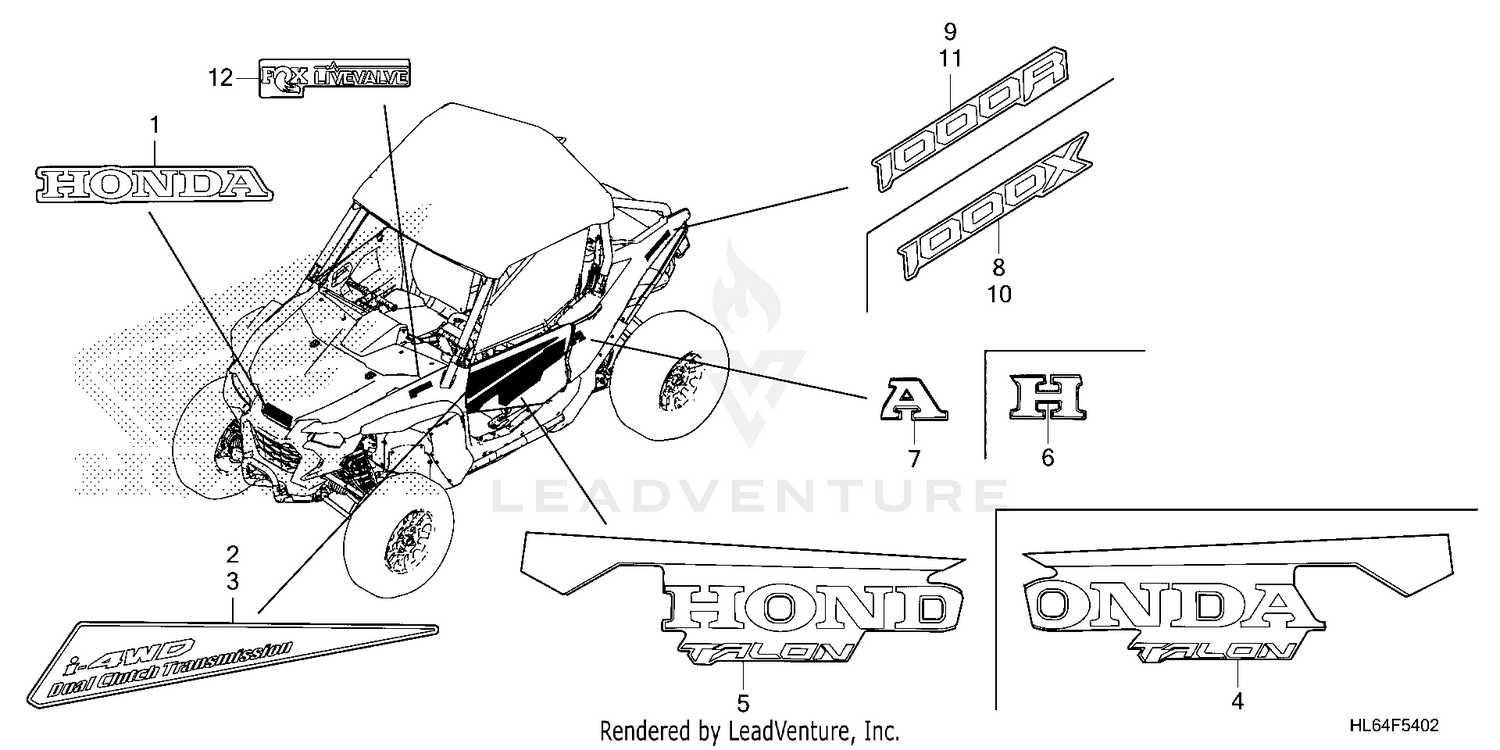 12
FOX LIVEVALVE

1
HONDA

9
11
1000R

1000X
8
10

A
7

H
6

LEADVENTURE

2
3
i-4WD
Dual Clutch Transmission

HOND
TALON
5

ONDA
TALON
4

Rendered by LeadVenture, Inc.

HL64F5402