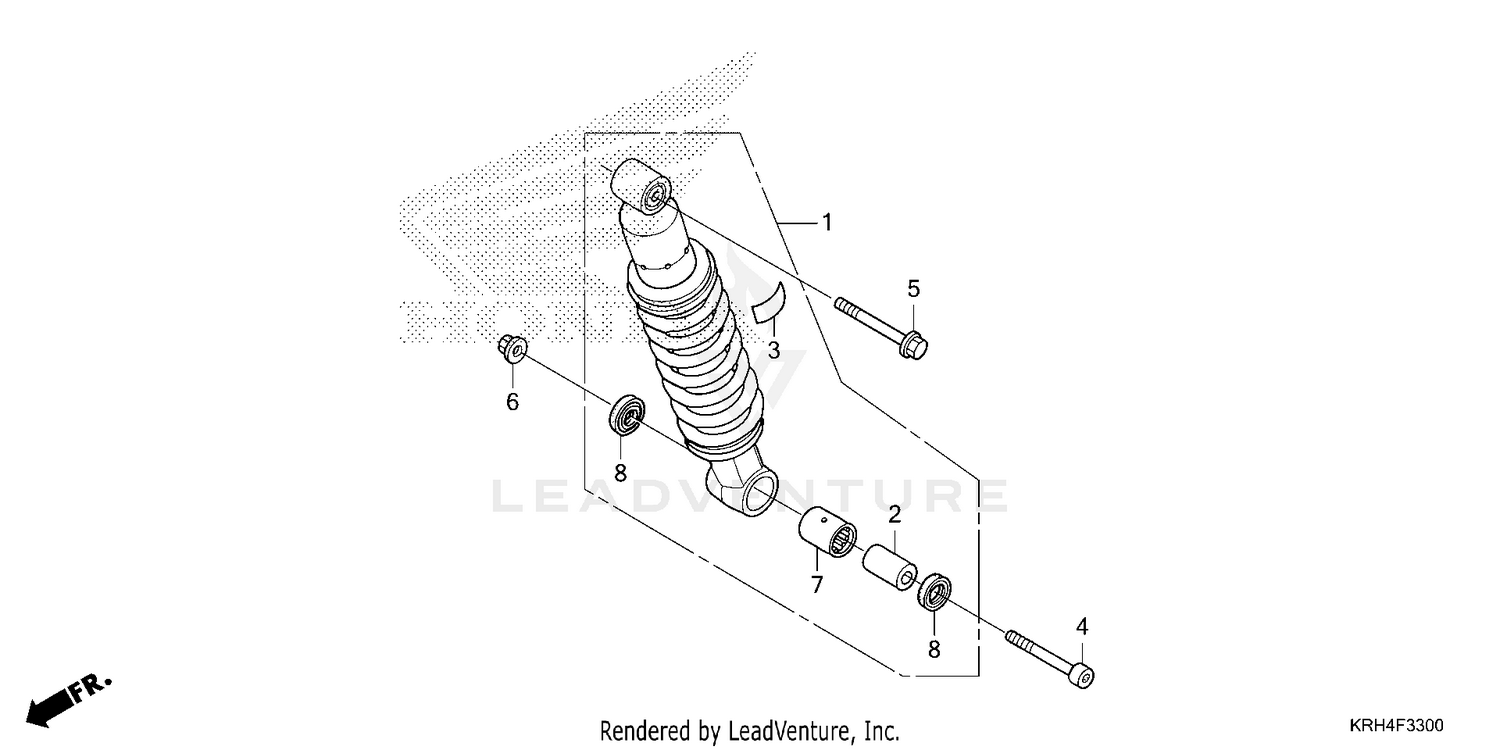 HONDA

1

5

3

6

8

LEADVENTURE

2

7

8

4

FR.

Rendered by LeadVenture, Inc.

KRH4F3300