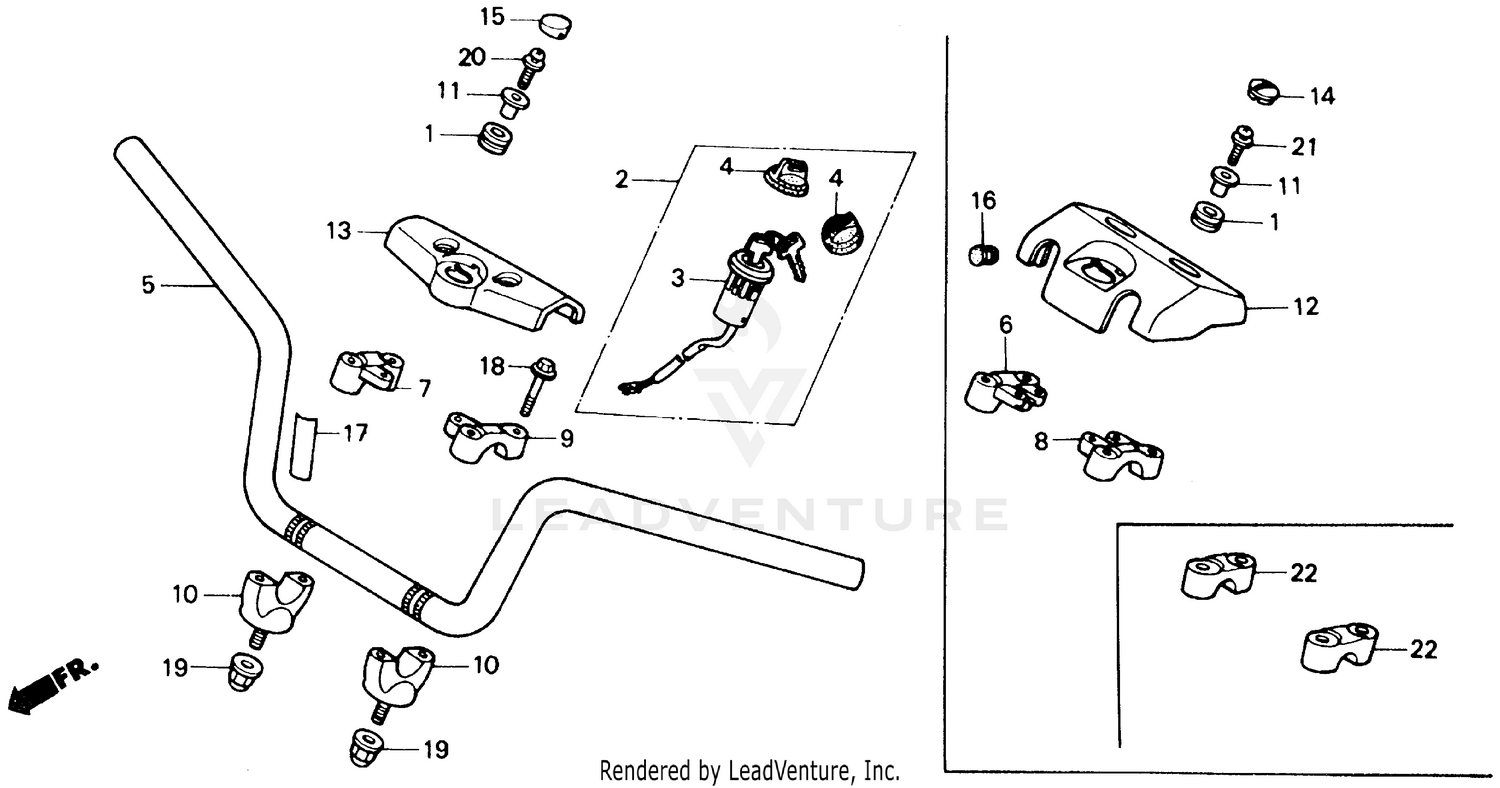 15
20
11
1
2
4
4
3
13
5
7
18
17
9
10
19
10
19
FR.
14
21
11
1
16
12
6
8
22
22
LEADVENTURE
Rendered by LeadVenture, Inc.