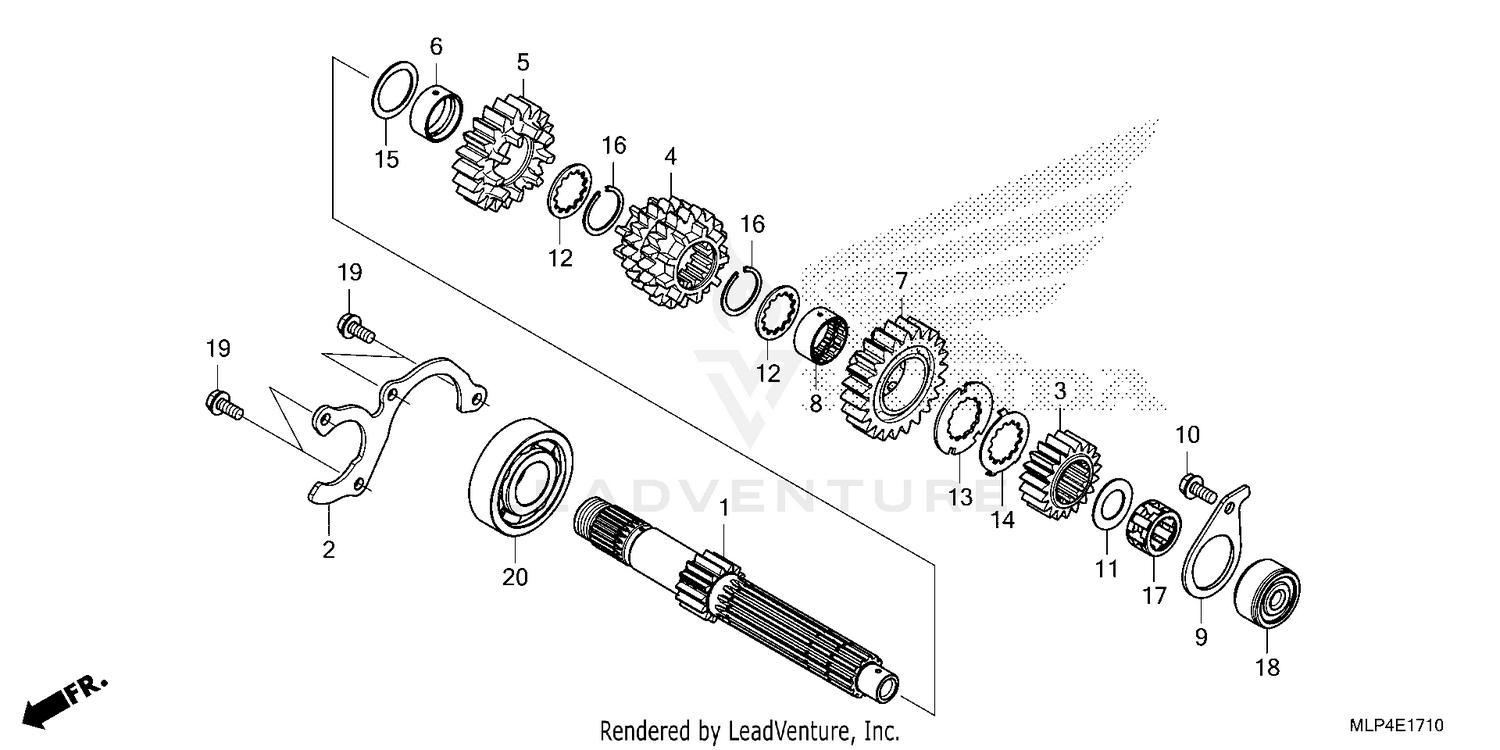 6
5
15
16
4
12
16
19
7
19
12
8
3
10
13
14
2
20
1
11
17
9
18
LEADVENTURE
FR.
Rendered by LeadVenture, Inc.
MLP4E1710