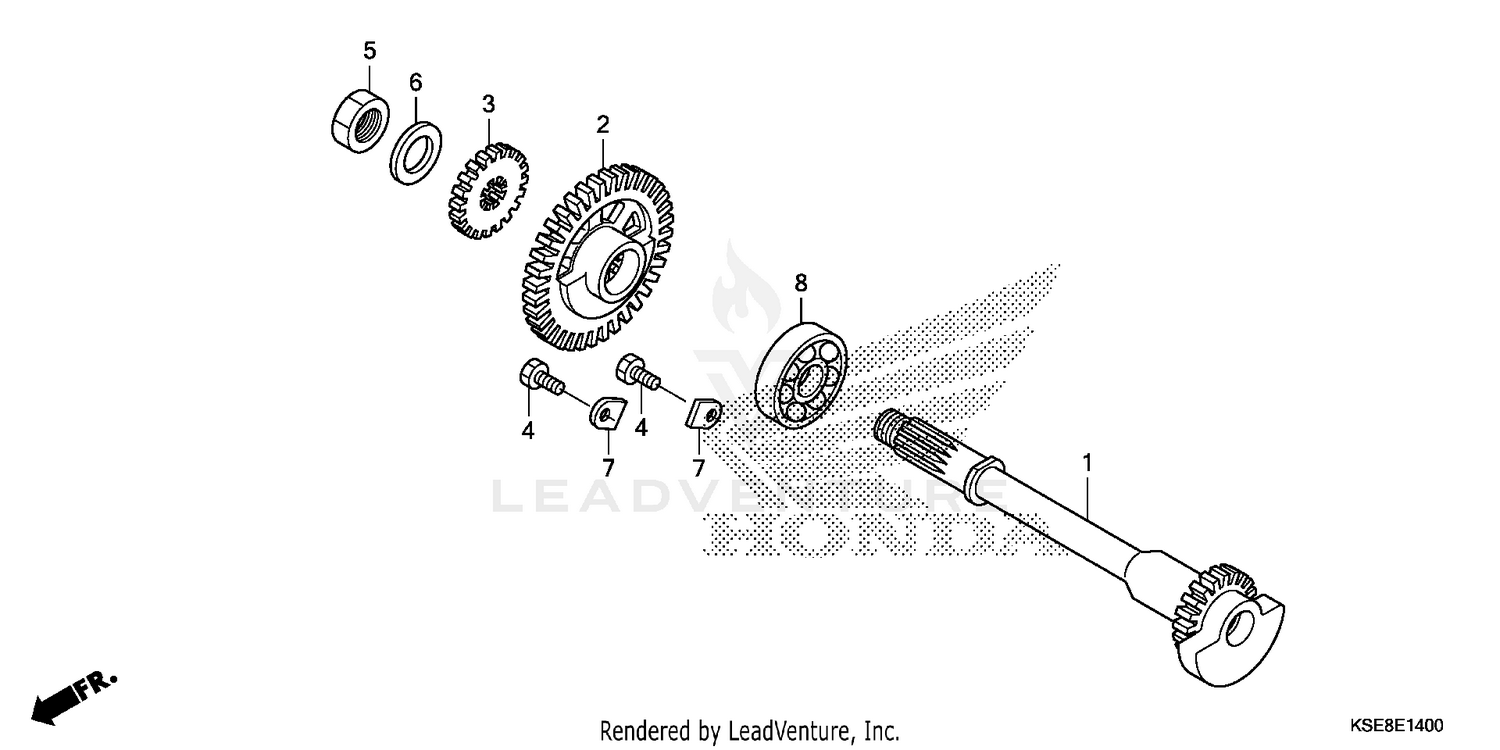 5
6
3
2
8
4
4
7
7
1
LEADVENTURE
HONDA
FR.
Rendered by LeadVenture, Inc.
KSE8E1400