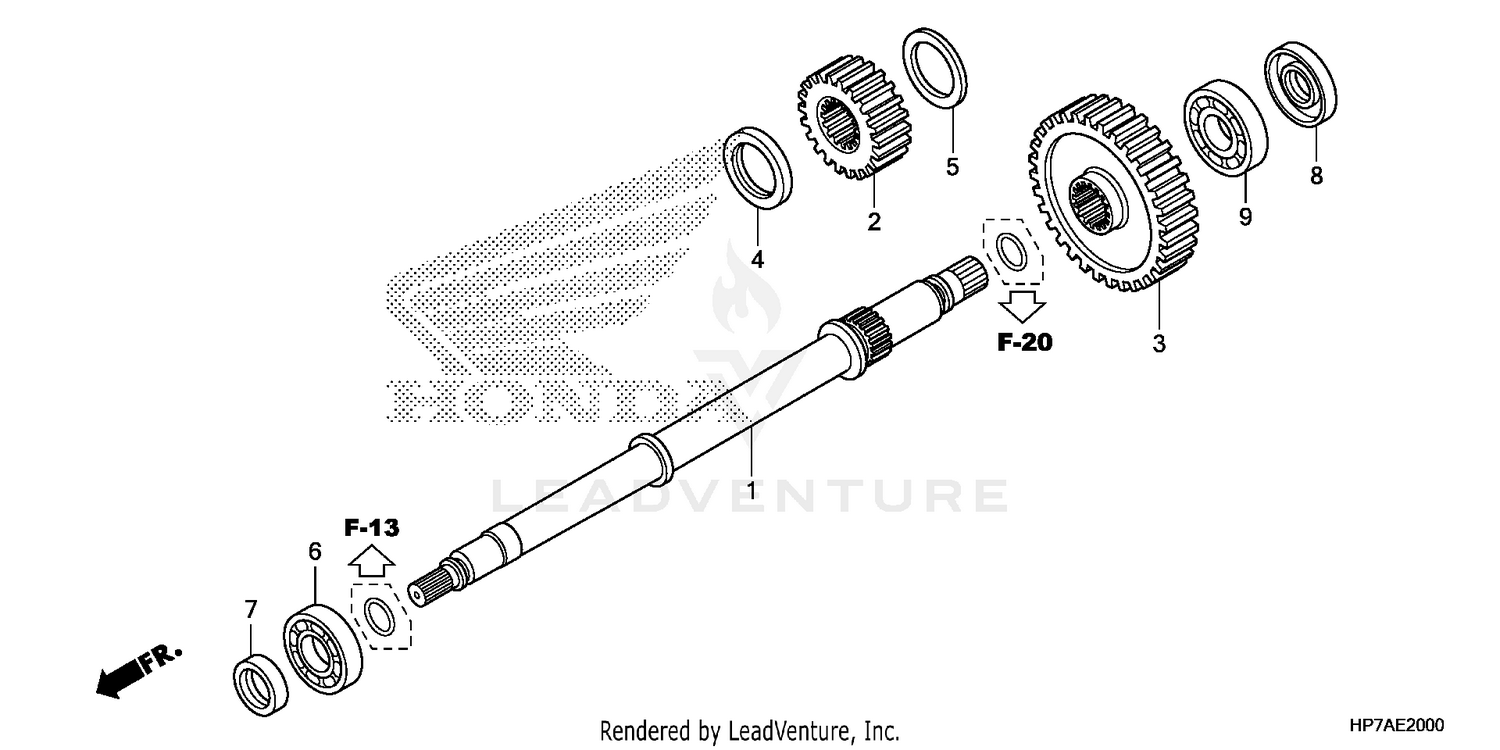 5
8
2
9
4
F-20
3
HONDA
1
LEADVENTURE
F-13
6
7
FR.
Rendered by LeadVenture, Inc.
HP7AE2000