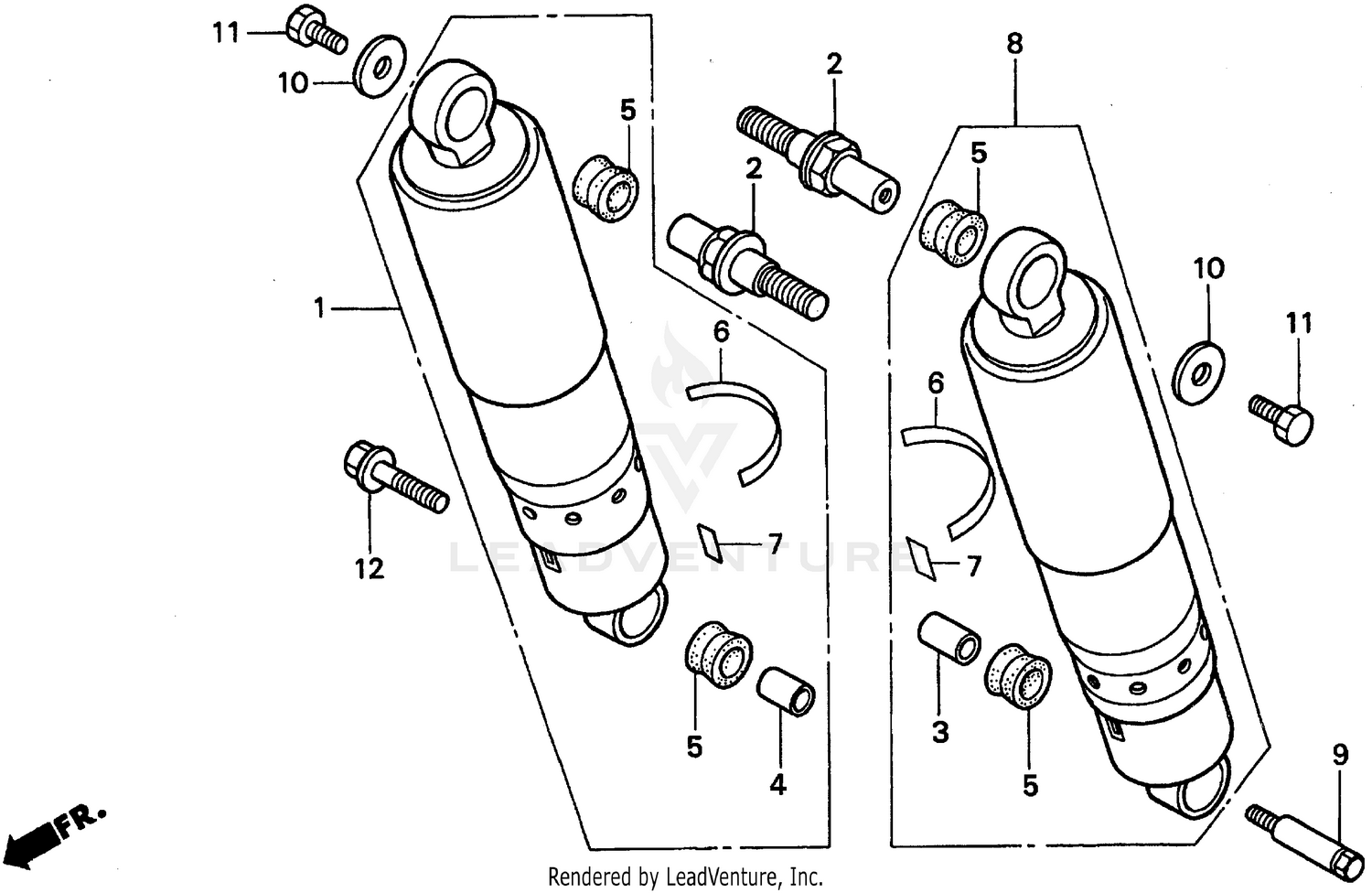 11
10
5
2
2
8
5
10
11
1
6
6
12
7
7
5
4
3
5
9
FR.
LEADVENTURE
Rendered by LeadVenture, Inc.