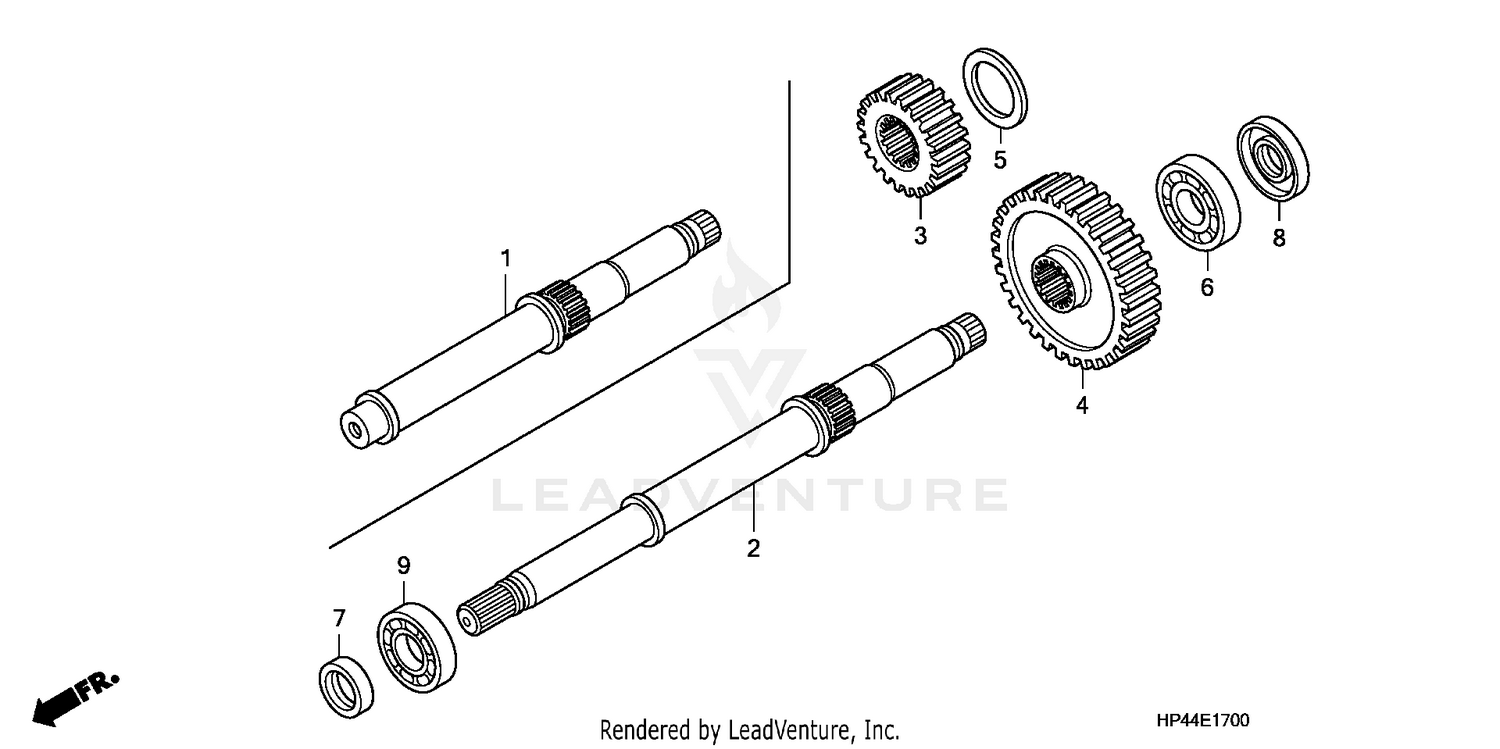 5
3
8
6
1
4
LEADVENTURE
2
9
7
FR.
Rendered by LeadVenture, Inc.
HP44E1700