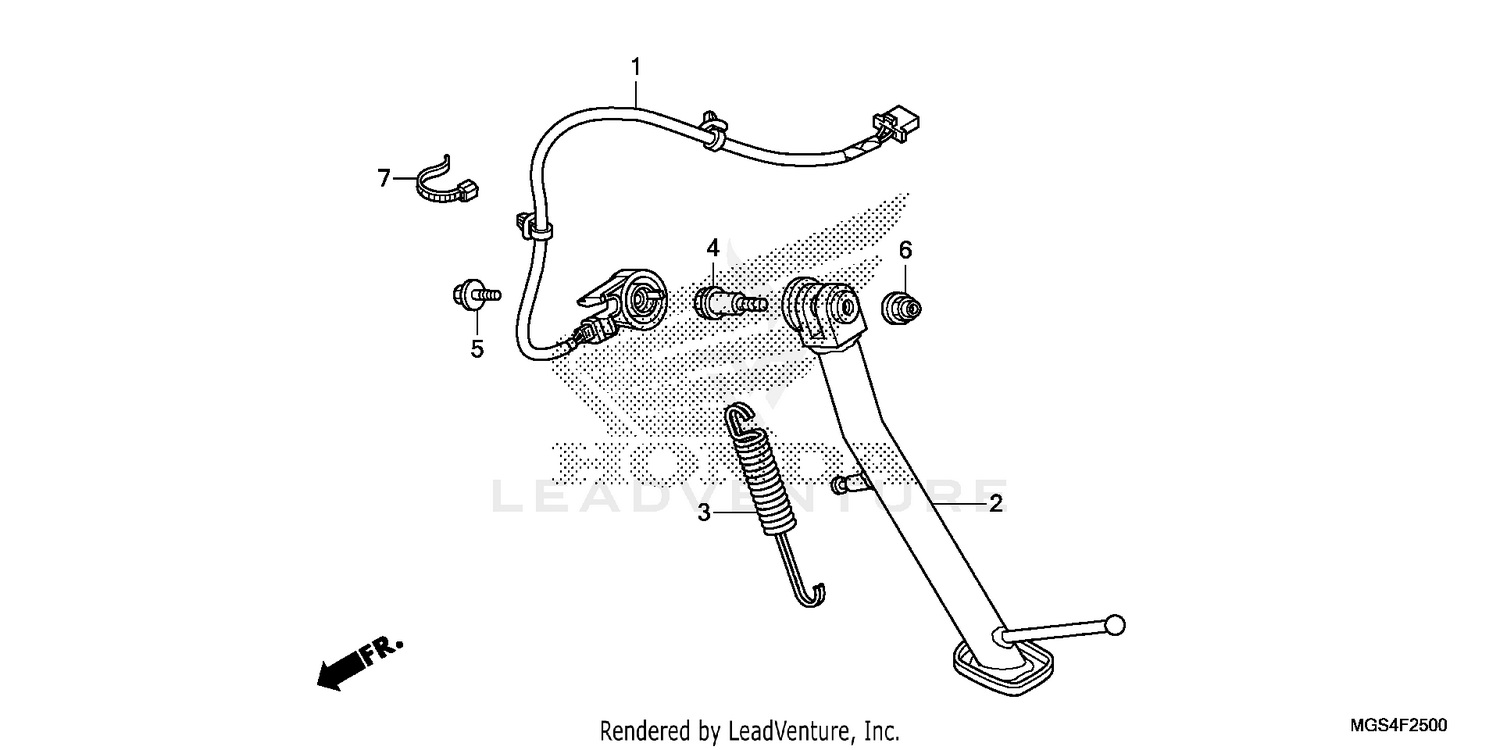 1
7
4
6
5
HONDA
LEADVENTURE
3
2
FR.
Rendered by LeadVenture, Inc.
MGS4F2500