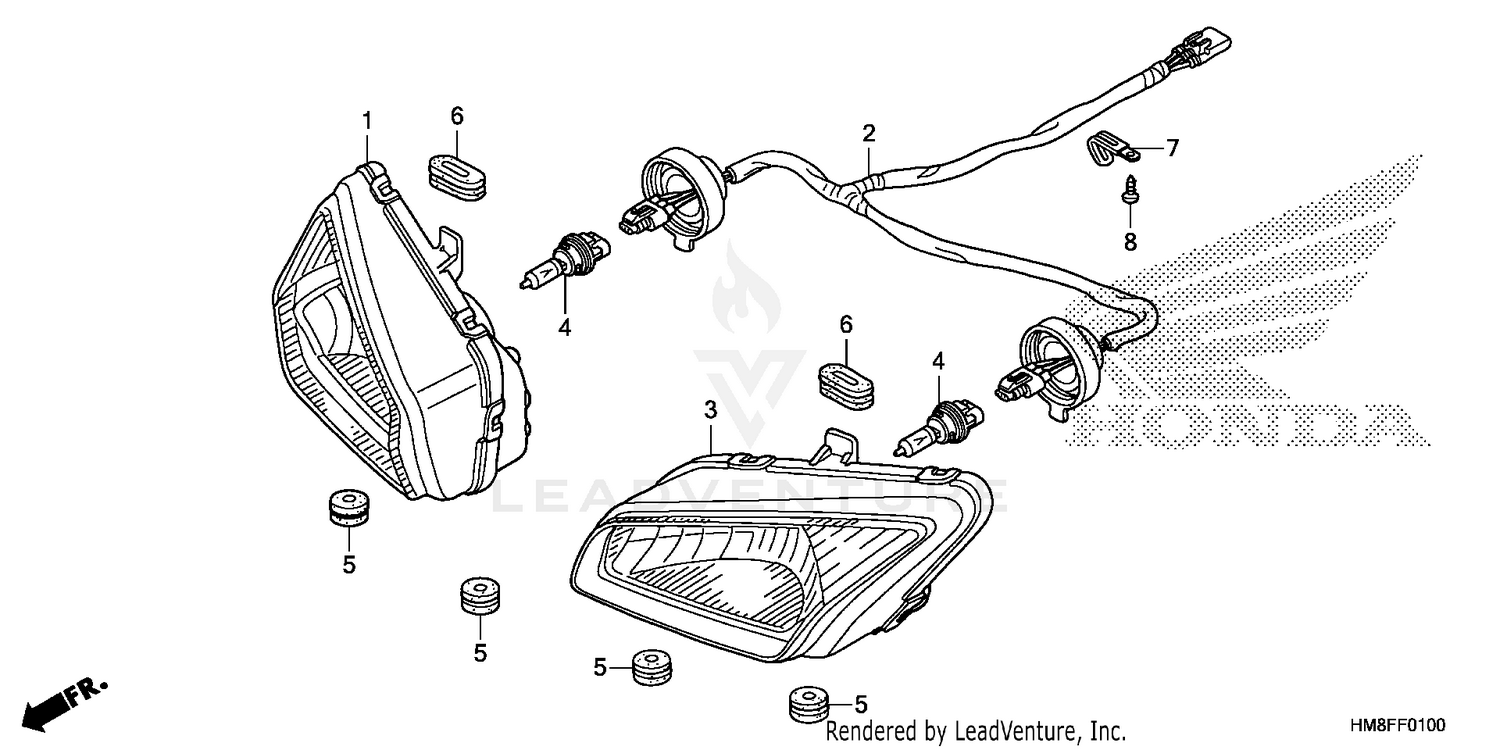 1
6
2
7
8
4
6
4
3
HONDA
LEADVENTURE
5
5
5
5
FR.
Rendered by LeadVenture, Inc.
HM8FF0100