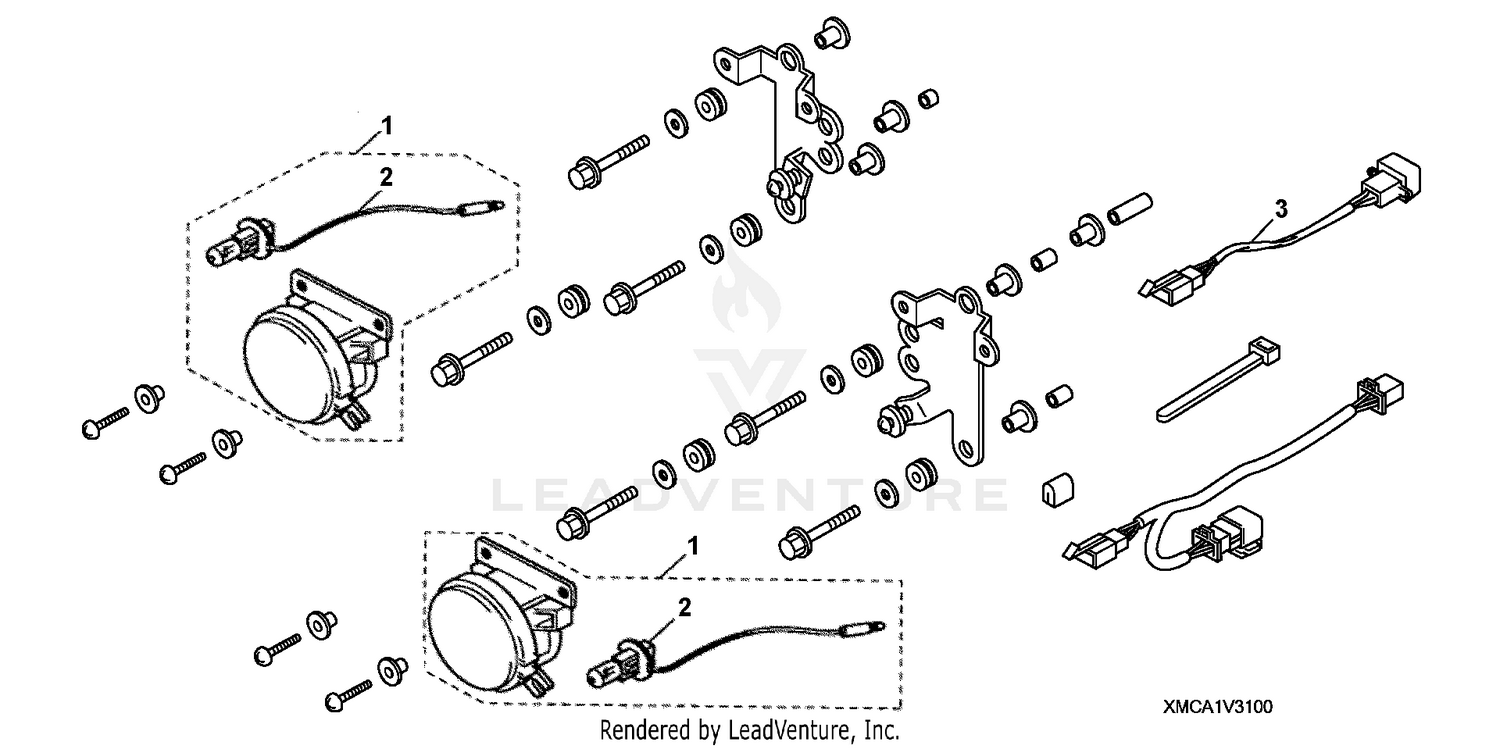 1
2
3
LEADVENTURE
1
2
XMCA1V3100
Rendered by LeadVenture, Inc.