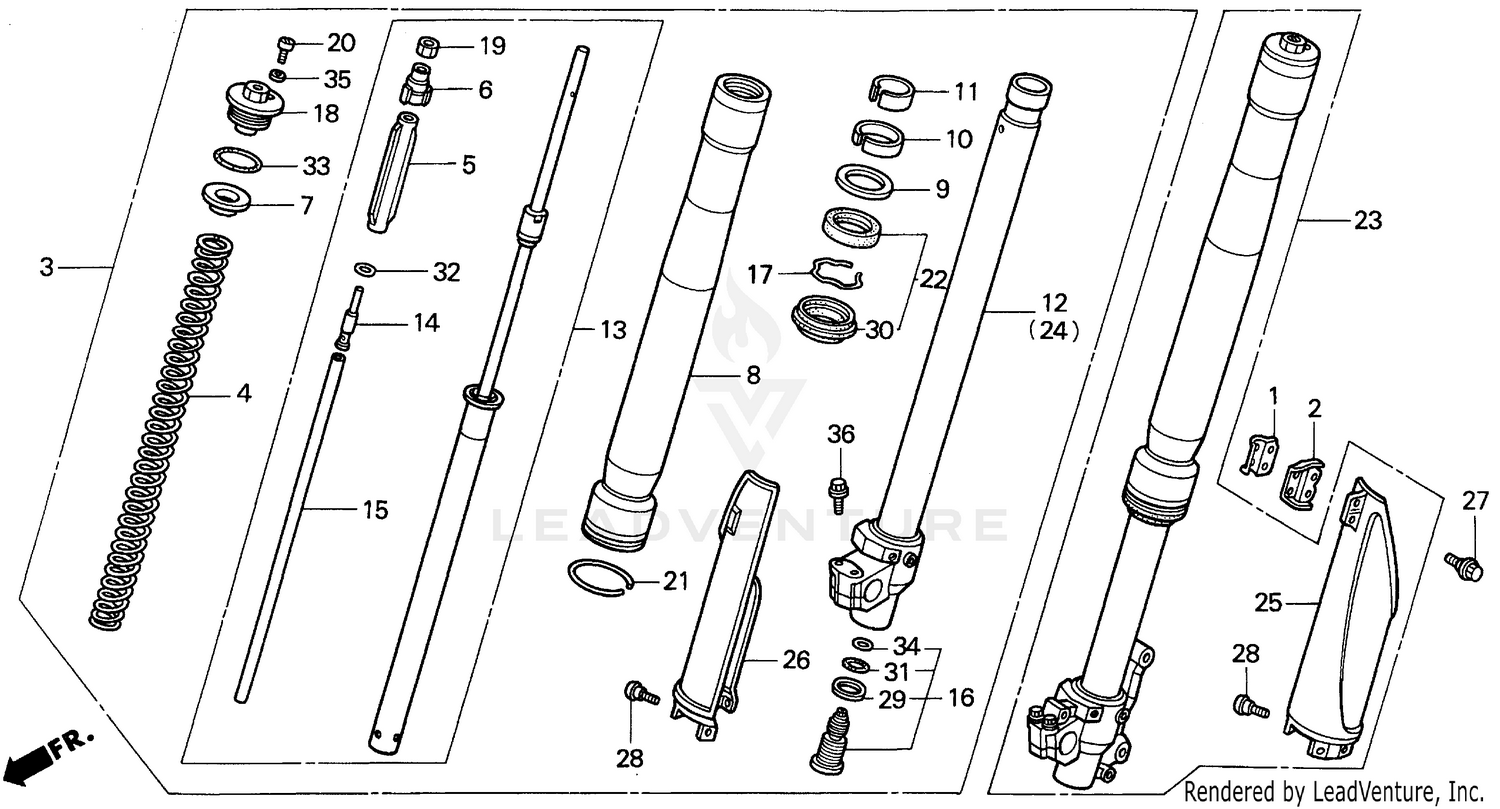 20
35
18
33
7
3
4
19
6
5
32
14
15
13
8
21
26
28
11
10
9
22
17
30
12
(24)
36
34
31
29
16
23
1
2
27
25
28
FR.
LEADVENTURE
Rendered by LeadVenture, Inc.