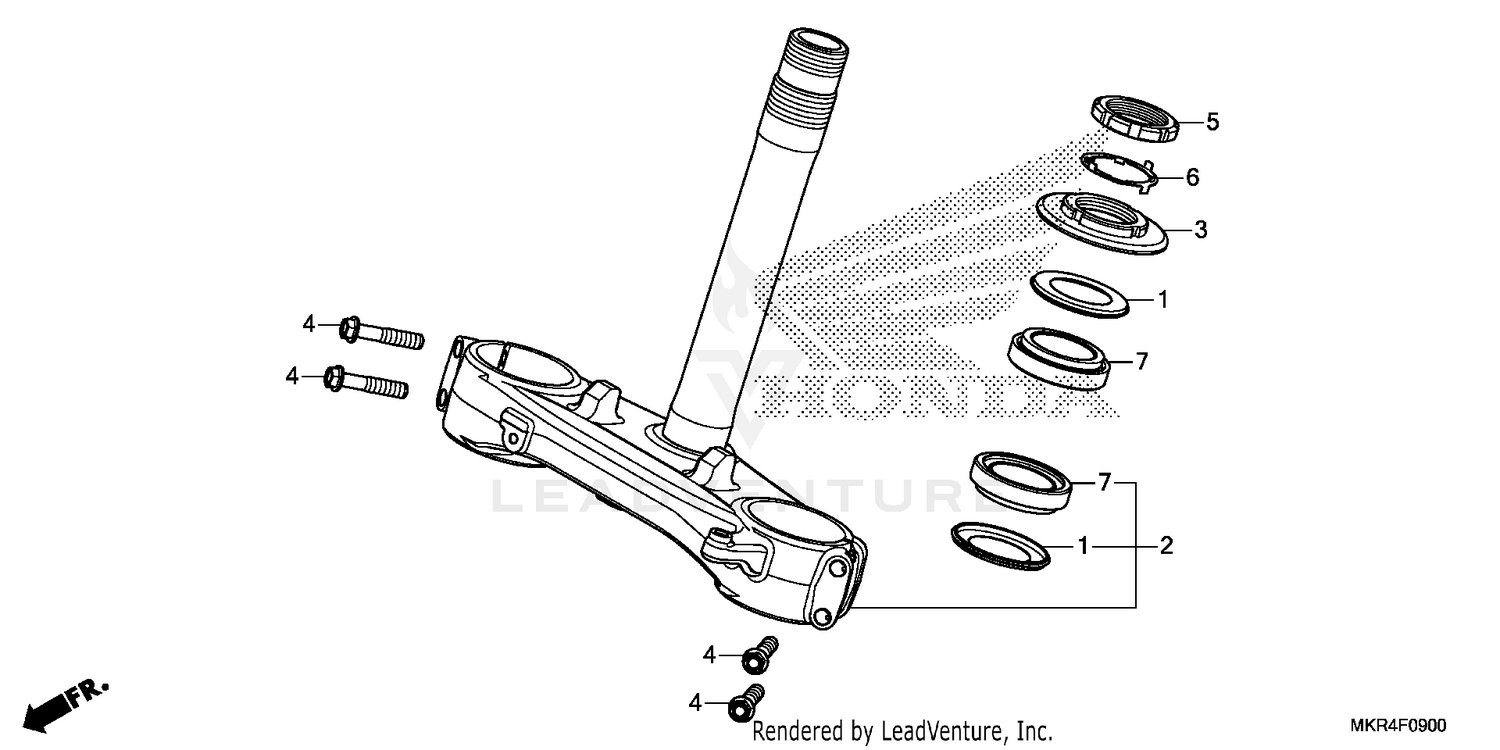 5
6
3
1
7
4
4
HONDA
LEADVENTURE
7
1
2
4
4
FR.
Rendered by LeadVenture, Inc.
MKR4F0900