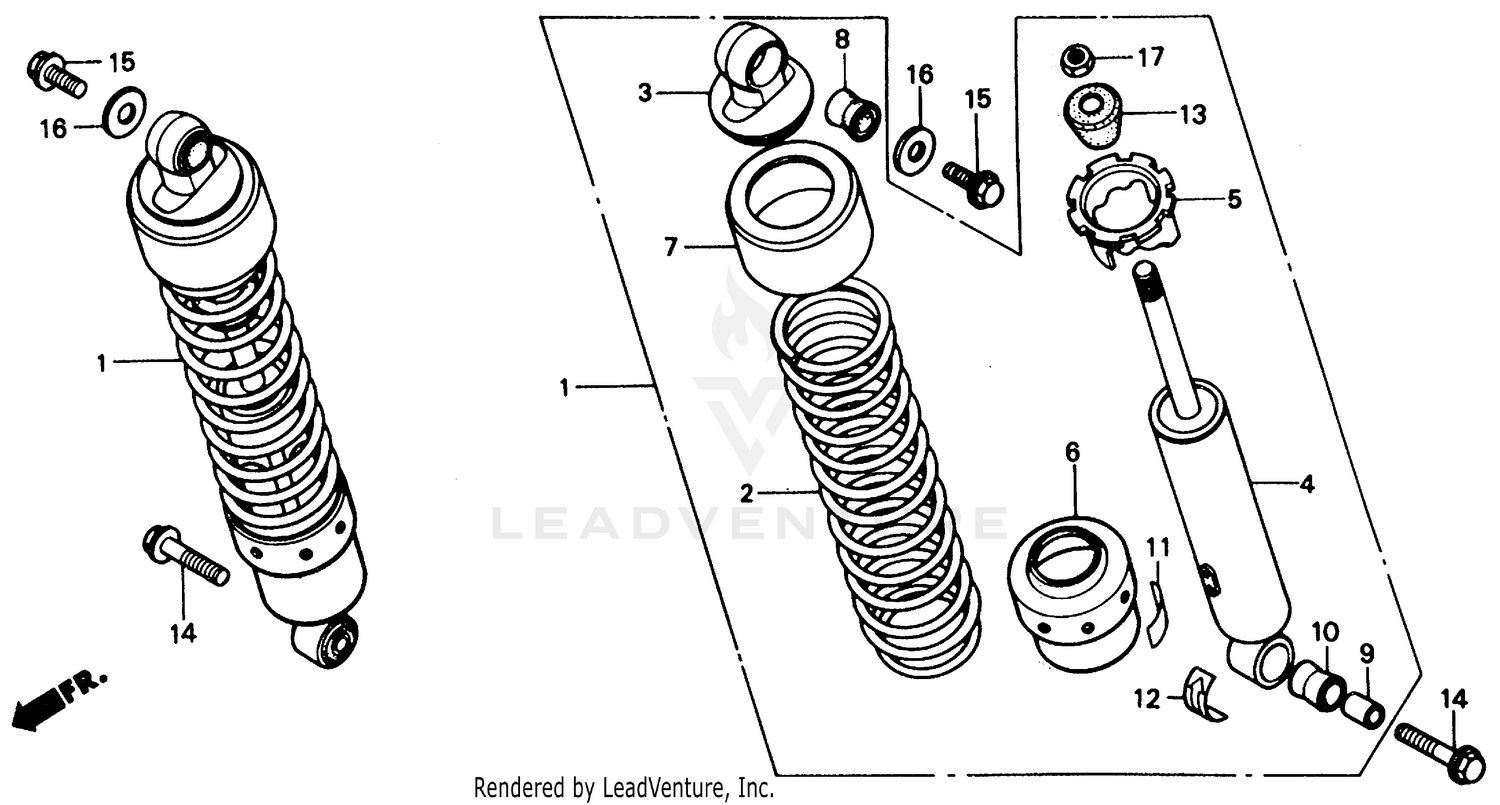 15
16
1
14
FR.
3
8
16
15
17
13
5
7
1
2
6
4
11
10
9
12
14
LEADVENTURE
Rendered by LeadVenture, Inc.