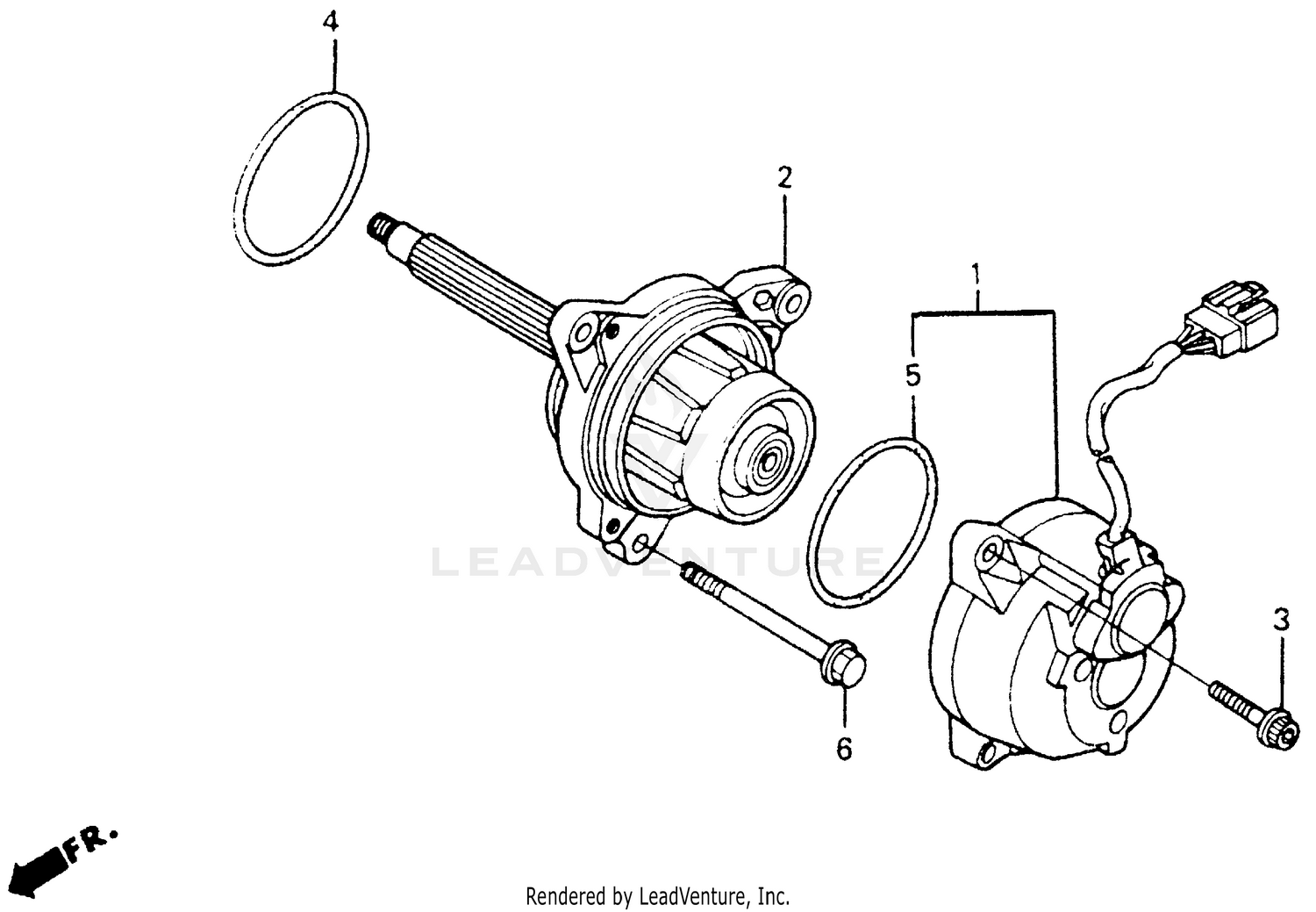 4

2

1

5

LEADVENTURE

3

6

FR.

Rendered by LeadVenture, Inc.