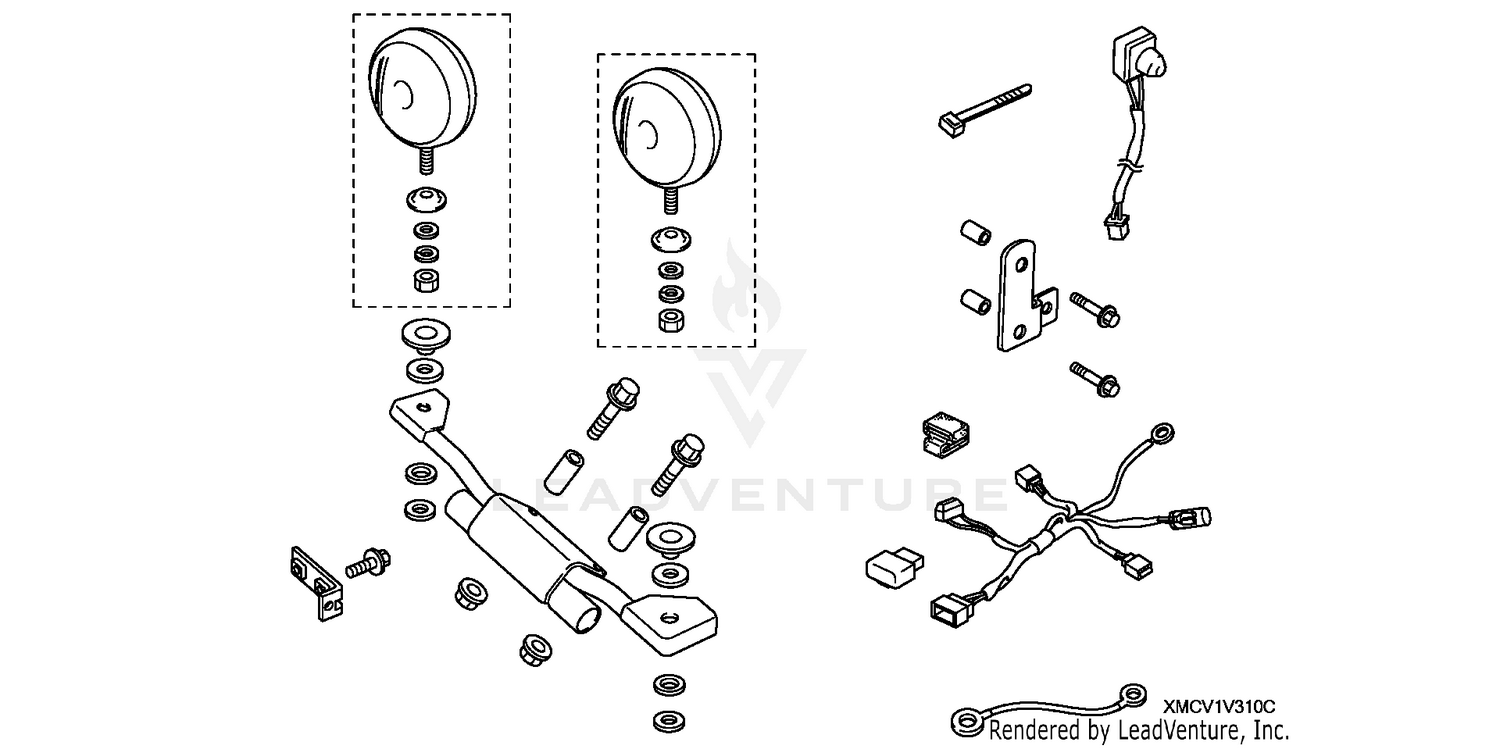 LEADVENTURE

XMCV1V310C
Rendered by LeadVenture, Inc.