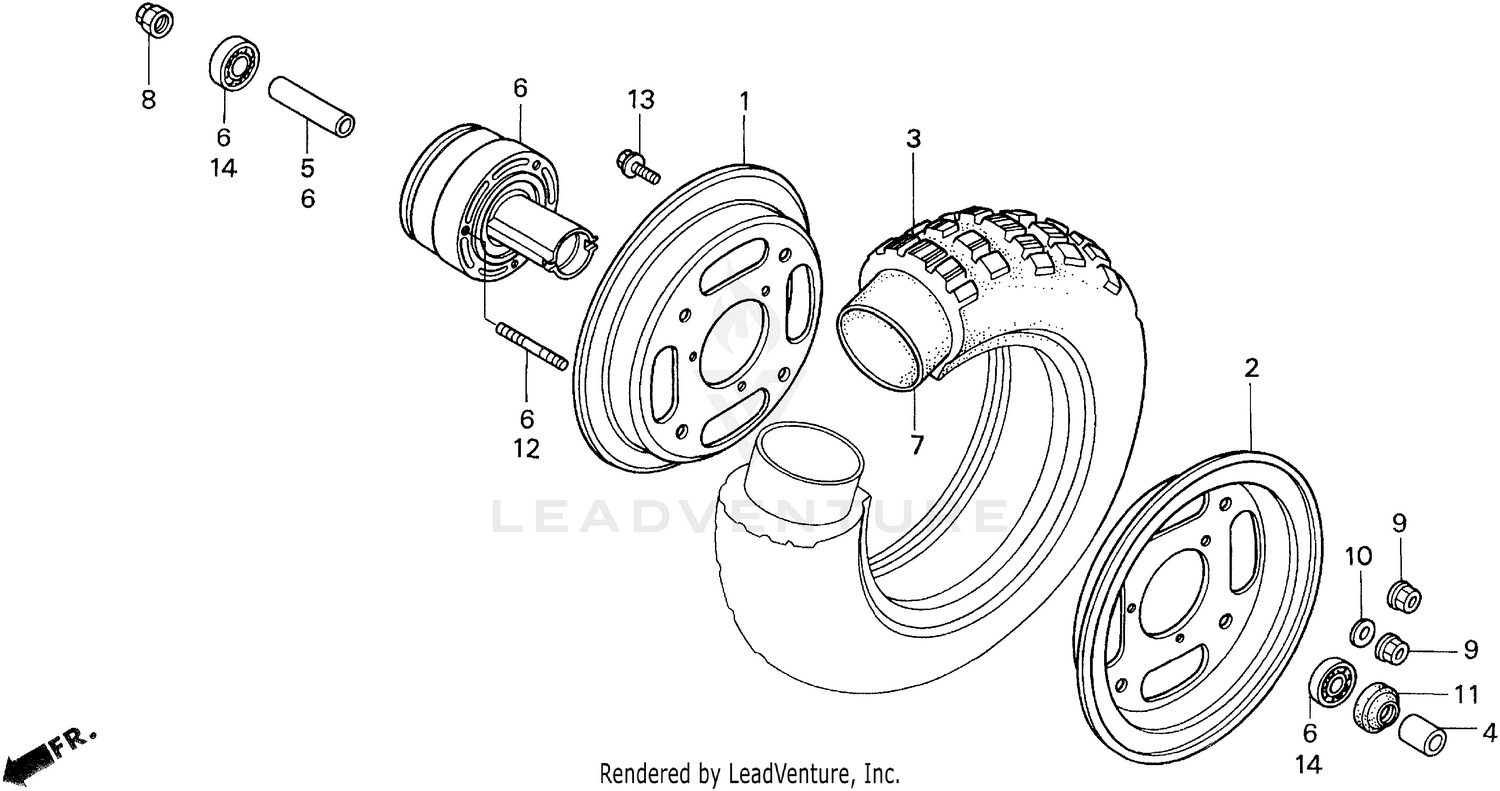 8
6
14
5
6
6
13
1
3
6
12
7
2
LEADVENTURE
9
10
9
11
4
6
14
FR.
Rendered by LeadVenture, Inc.