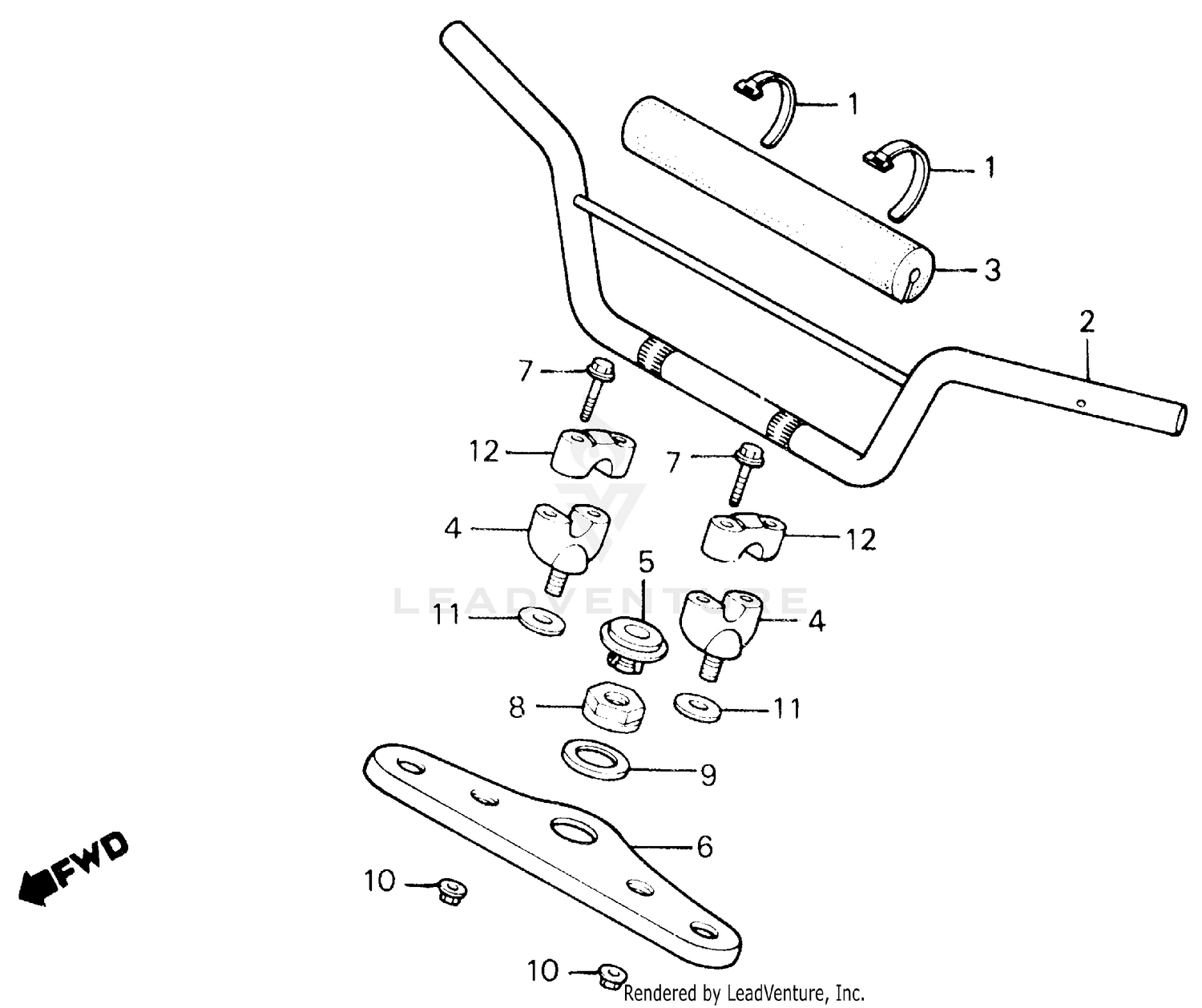 1
1
3
2
7
12
7
4
12
5
LEADVENTURE
11
4
8
11
9
6
FWD
10
10
Rendered by LeadVenture, Inc.