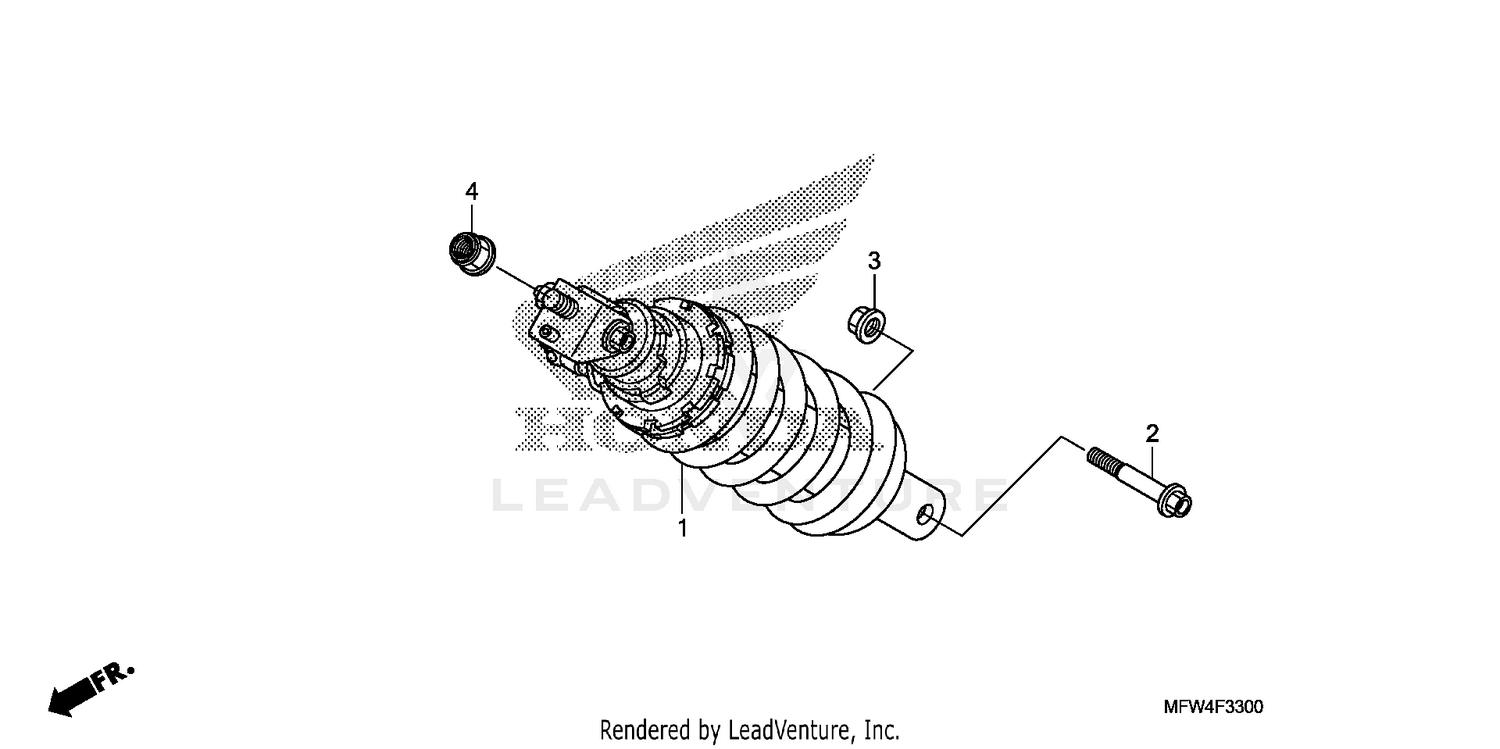 4

3

2

1

LEADVENTURE

FR.

MFW4F3300

Rendered by LeadVenture, Inc.