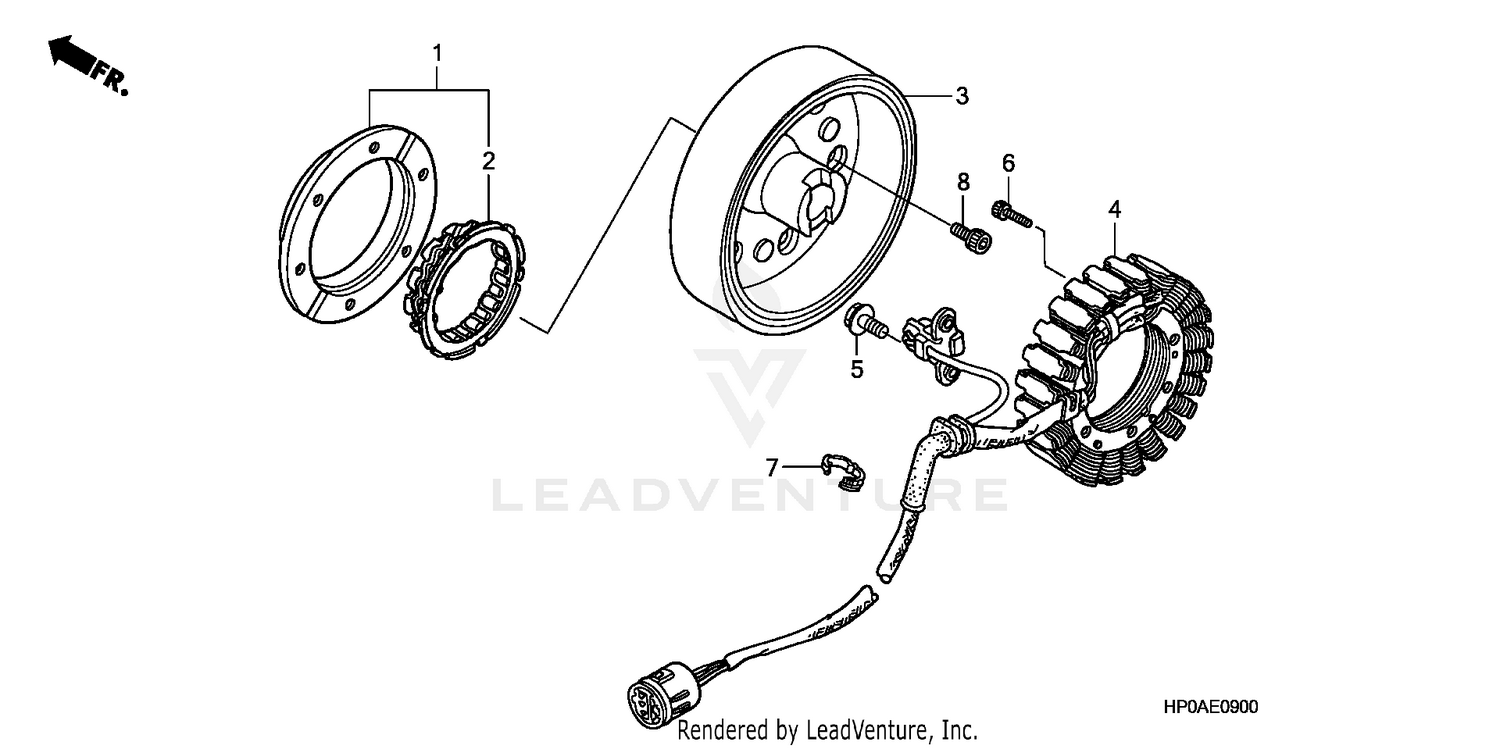 FR.

1

2

3

8

6

4

5

7

LEADVENTURE

HP0AE0900

Rendered by LeadVenture, Inc.