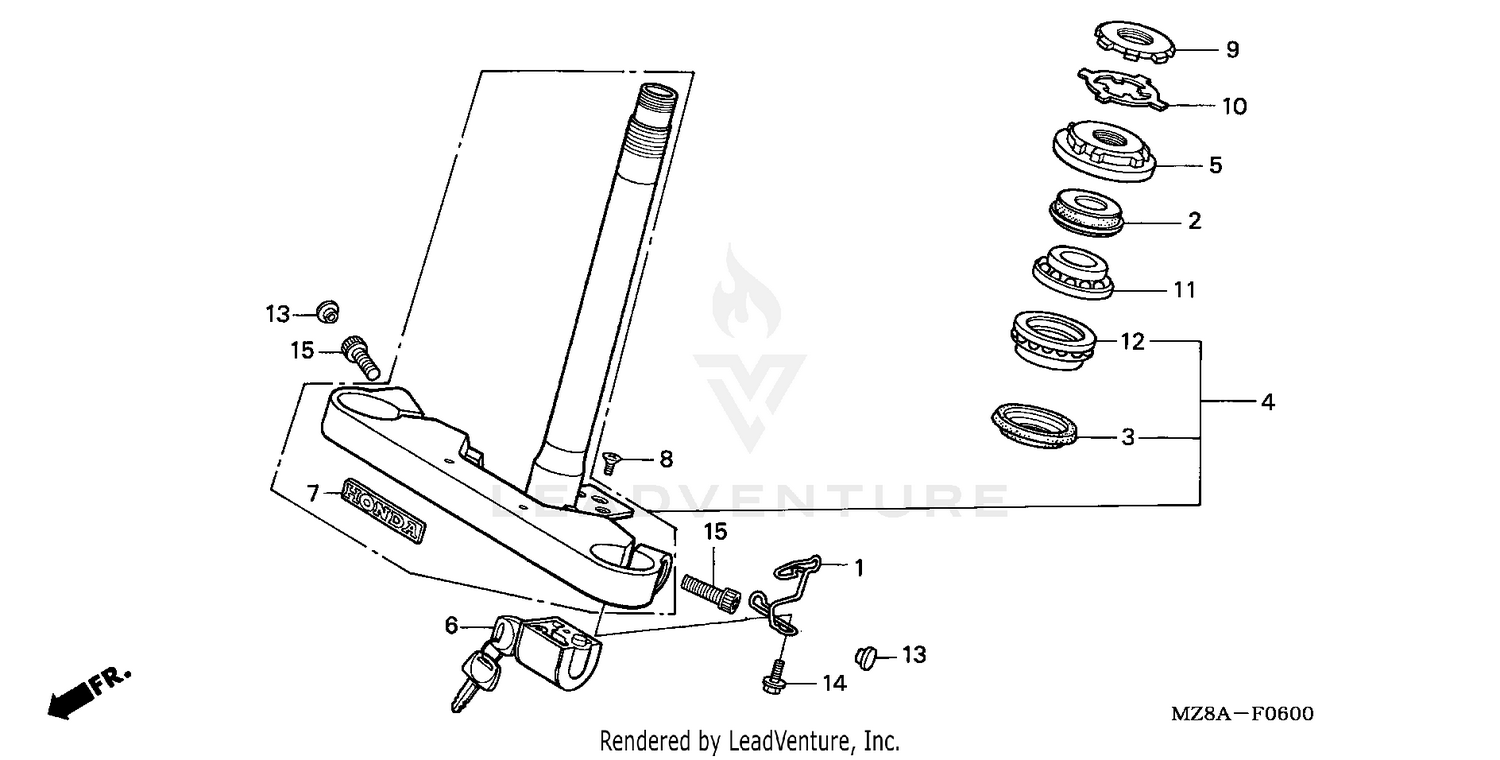 9
10
5
2
11
12
4
3
13
15
8
7
HONDA
LEADVENTURE
15
1
6
13
14
FR.
MZ8A—F0600
Rendered by LeadVenture, Inc.