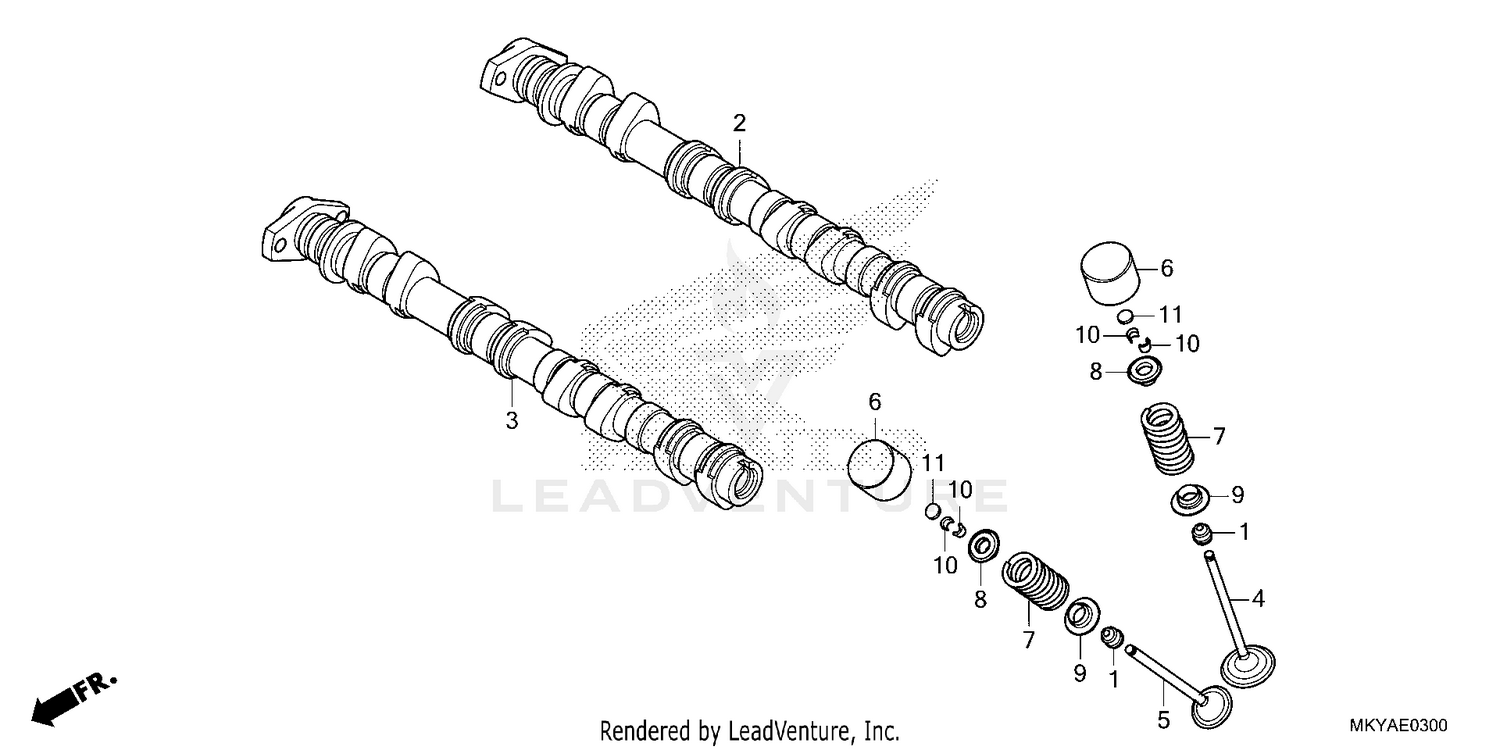 2

3

6

11

10

10

8

7

9

1

4

6

11

10

10

8

7

9

1

5

LEADVENTURE

FR.

Rendered by LeadVenture, Inc.

MKYAE0300