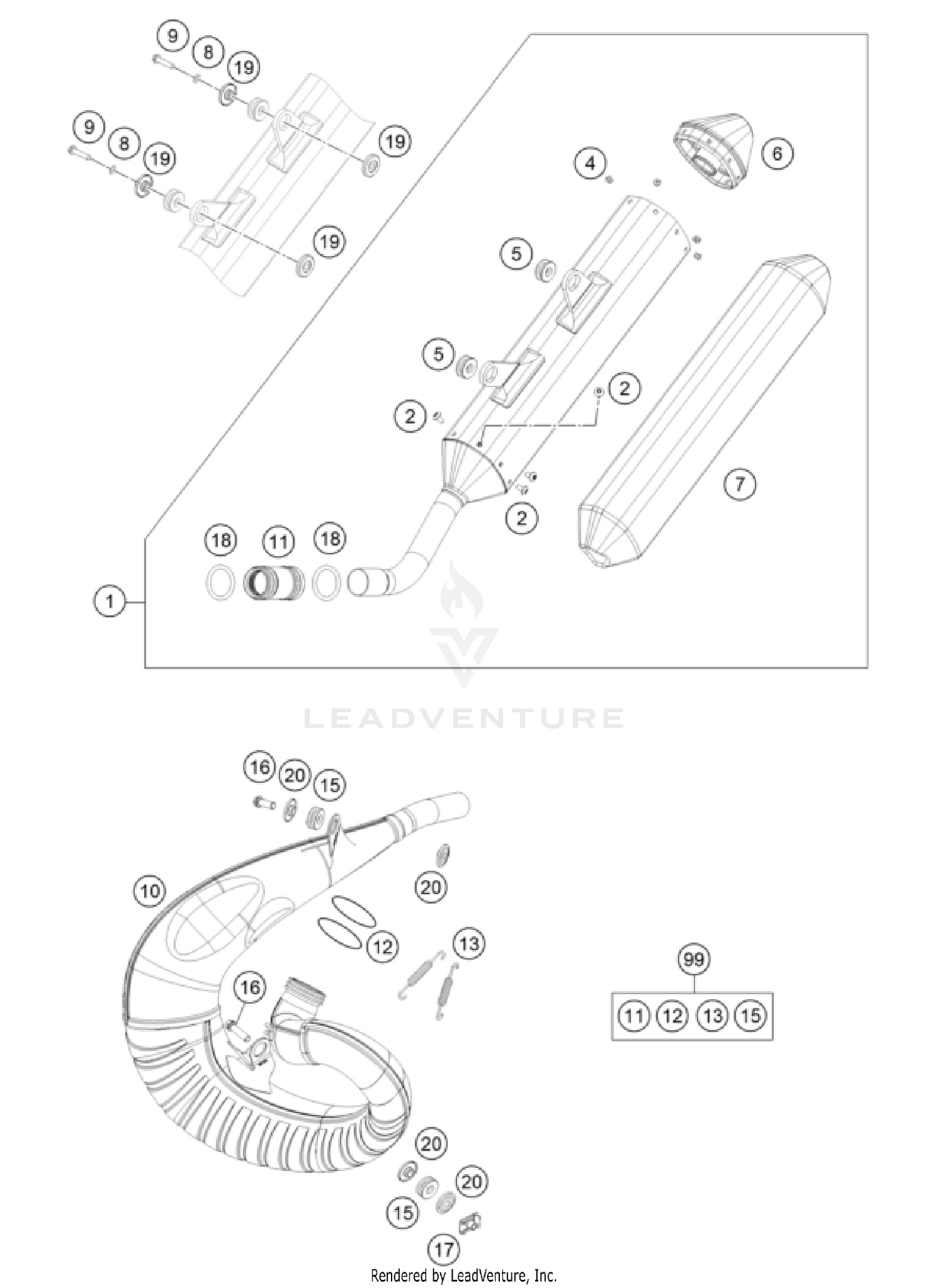 9
8
19
9
8
19
19
19
4
6
5
5
2
2
2
7
18
11
18
1

LEADVENTURE

16
20
15
10
20
12
13
16
99
11 12 13 15
20
20
15
17

Rendered by LeadVenture, Inc.