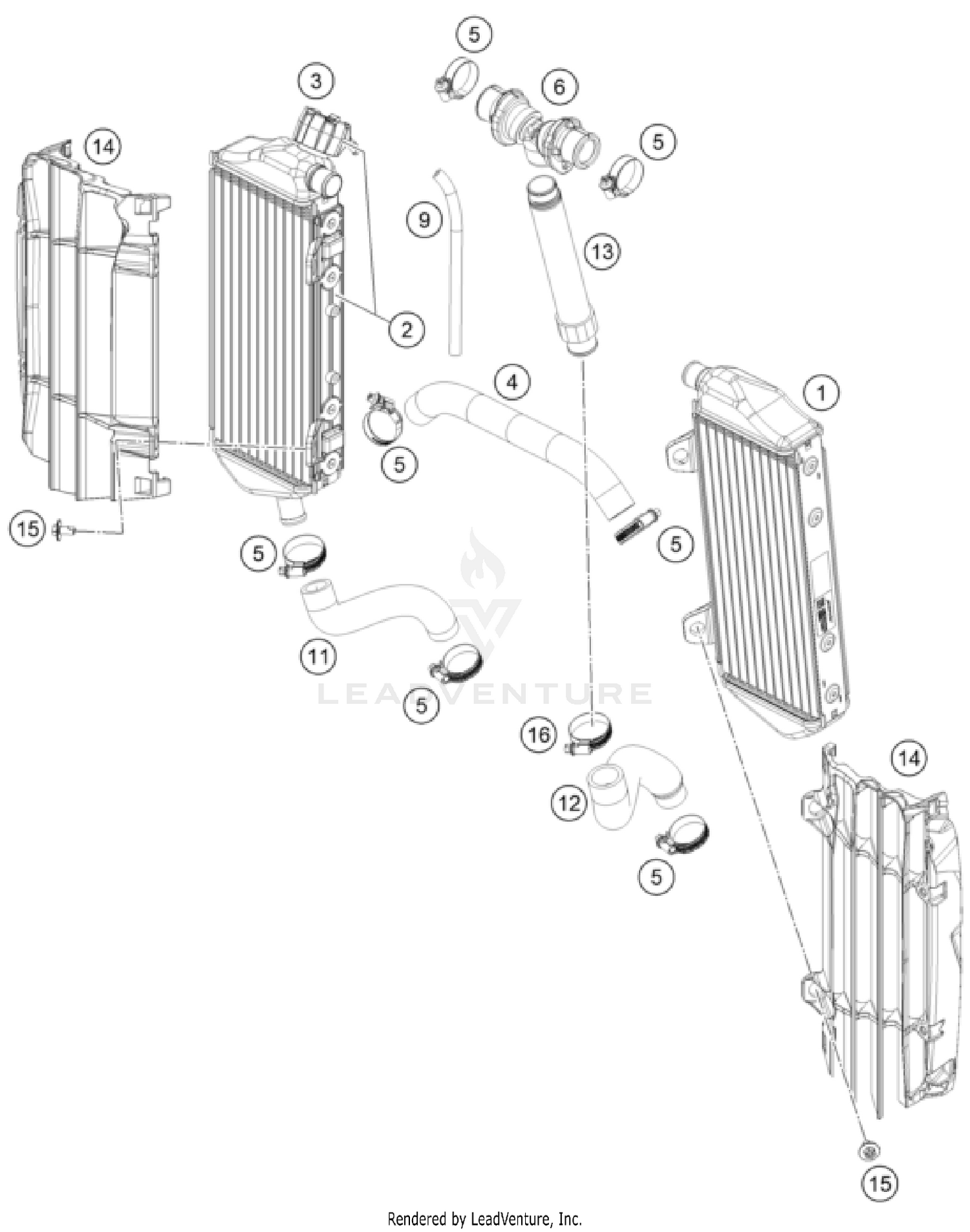 5
3
6
14
5
9
13
2
4
1
5
15
5
5
11
LEADVENTURE
5
16
14
12
5
15
Rendered by LeadVenture, Inc.