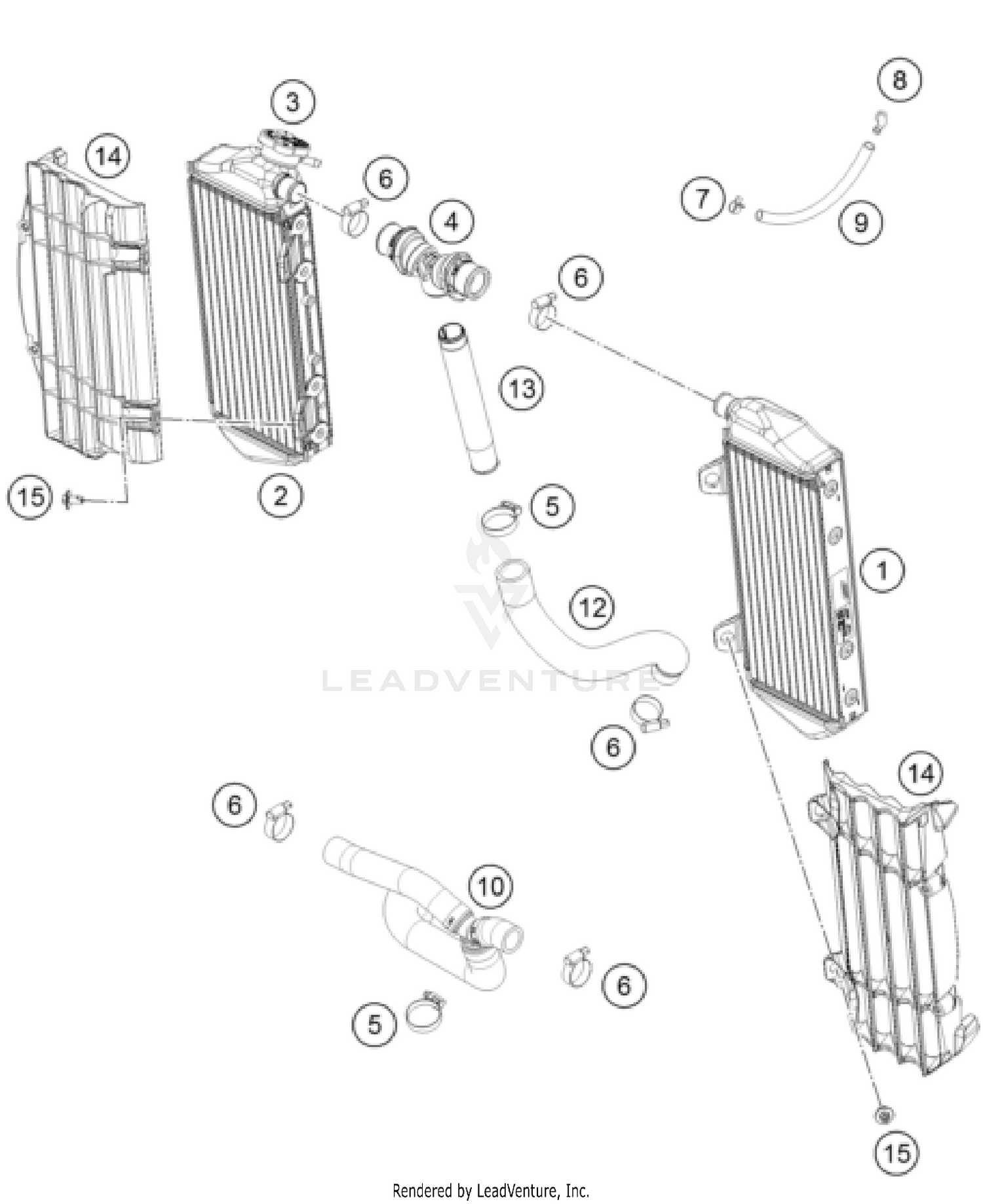 3

8

14

6

7

4

9

6

13

15

2

5

1

12

LEADVENTURE

6

14

6

10

6

5

15

Rendered by LeadVenture, Inc.