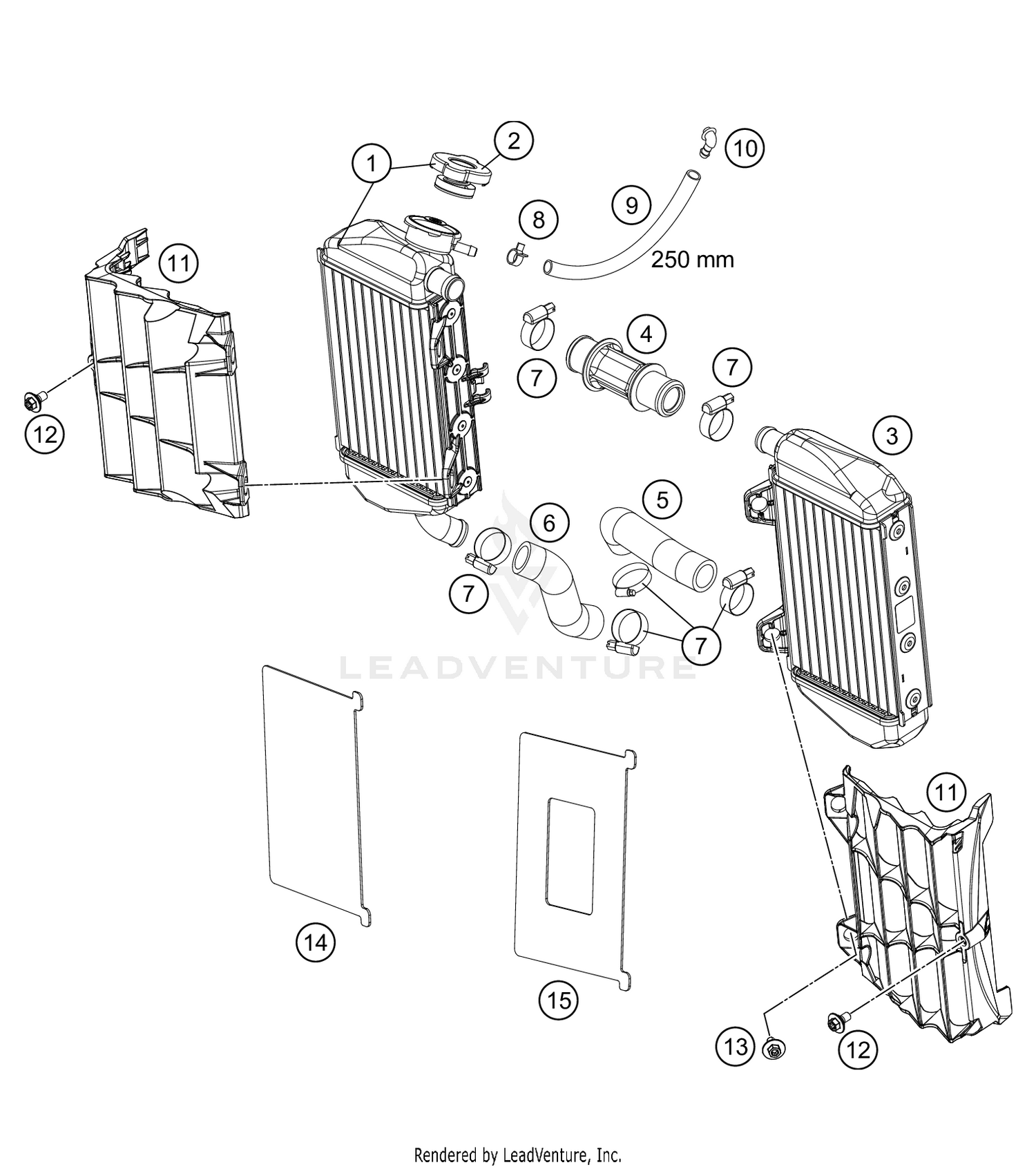 1
2
10
9
8
250 mm
11
4
7
7
12
3
5
6
7
7
LEADVENTURE
11
14
15
13
12
Rendered by LeadVenture, Inc.