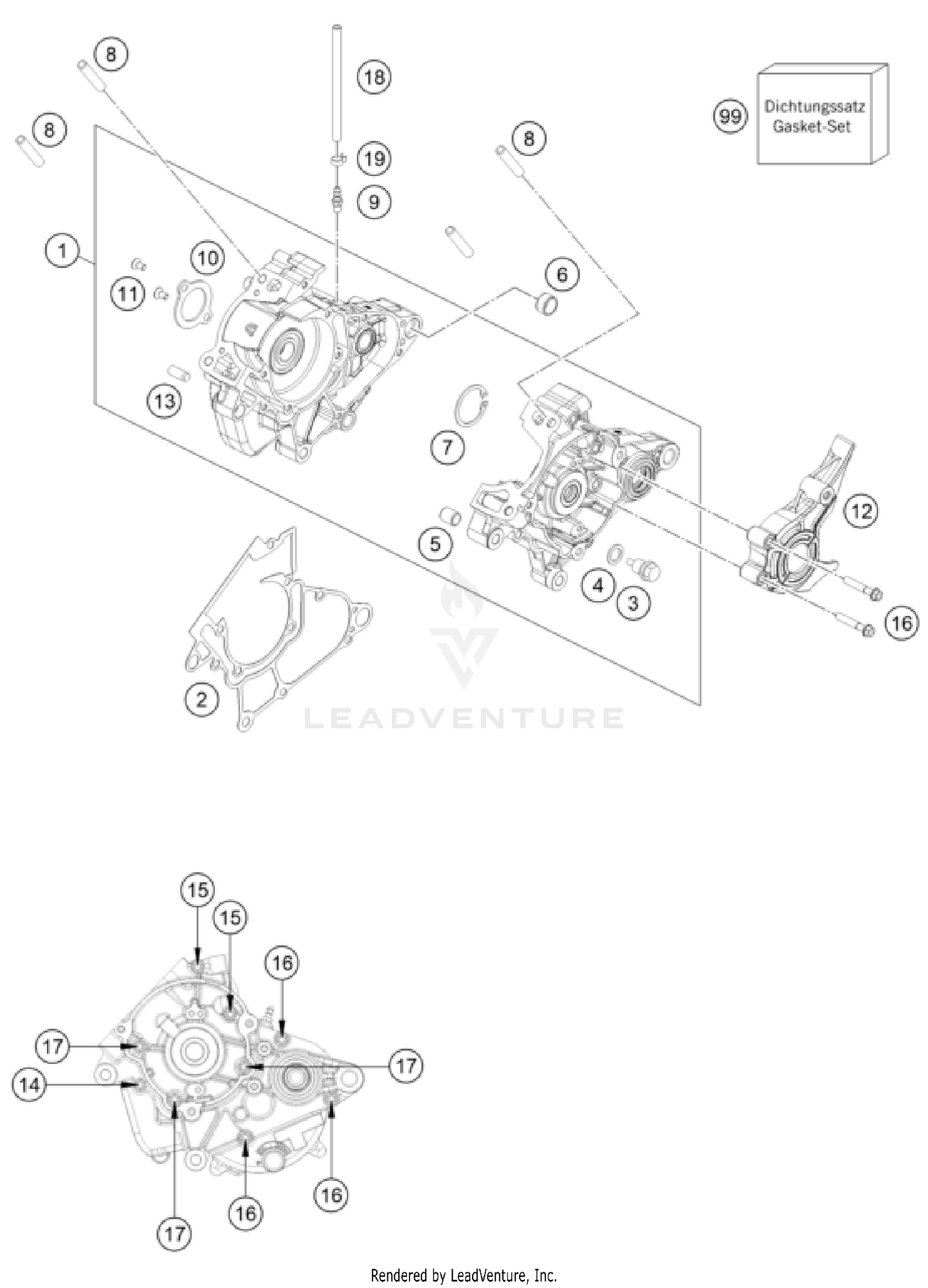 8
18
99
Dichtungssatz
Gasket-Set
8
19
8
9
1
10
6
11
13
7
12
5
4
3
16
2
LEADVENTURE

15
15
16
17
17
14
16
16
17

Rendered by LeadVenture, Inc.