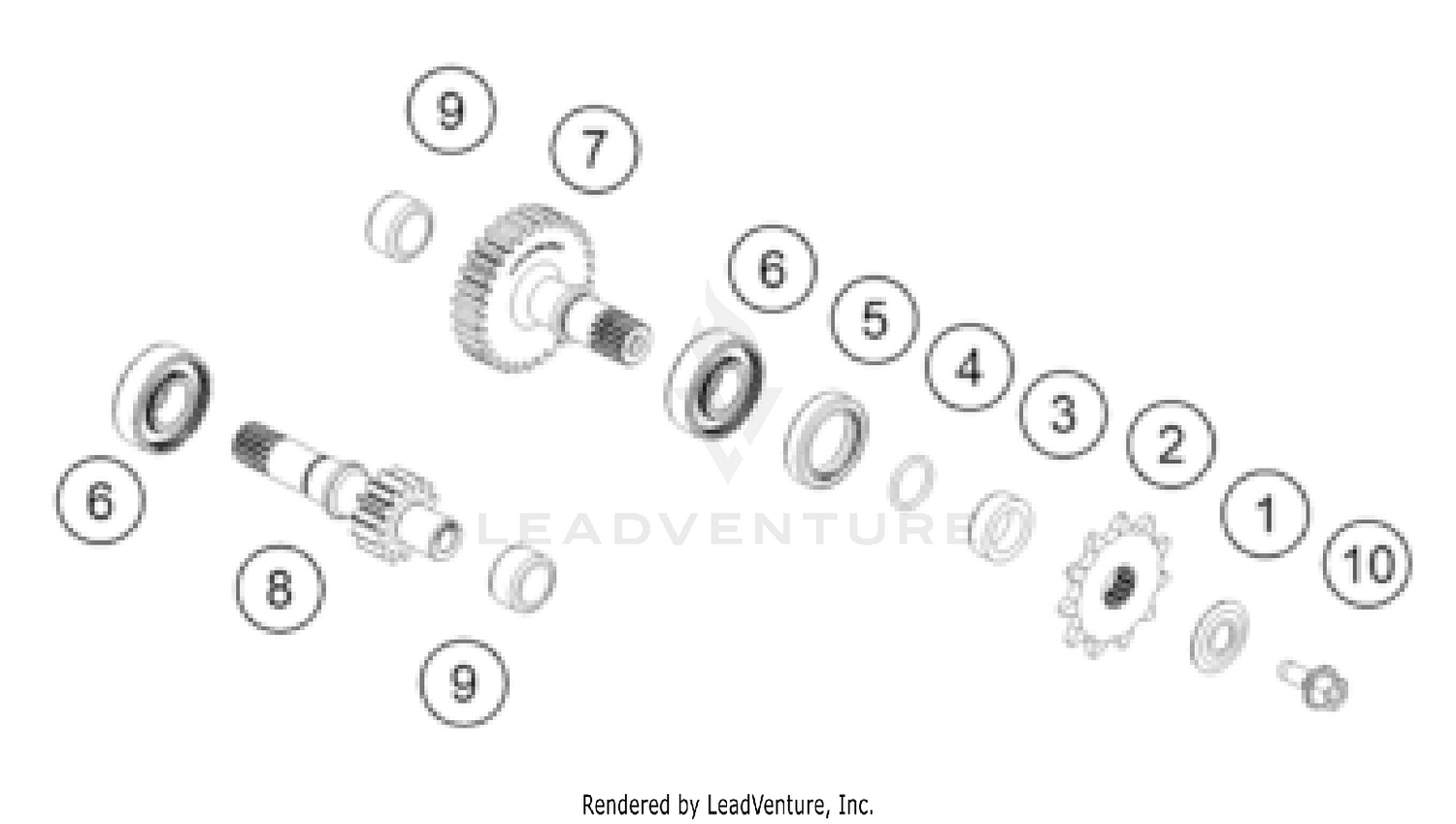 9
7
6
5
4
3
2
1
10
6
8
9
LEADVENTURE

Rendered by LeadVenture, Inc.