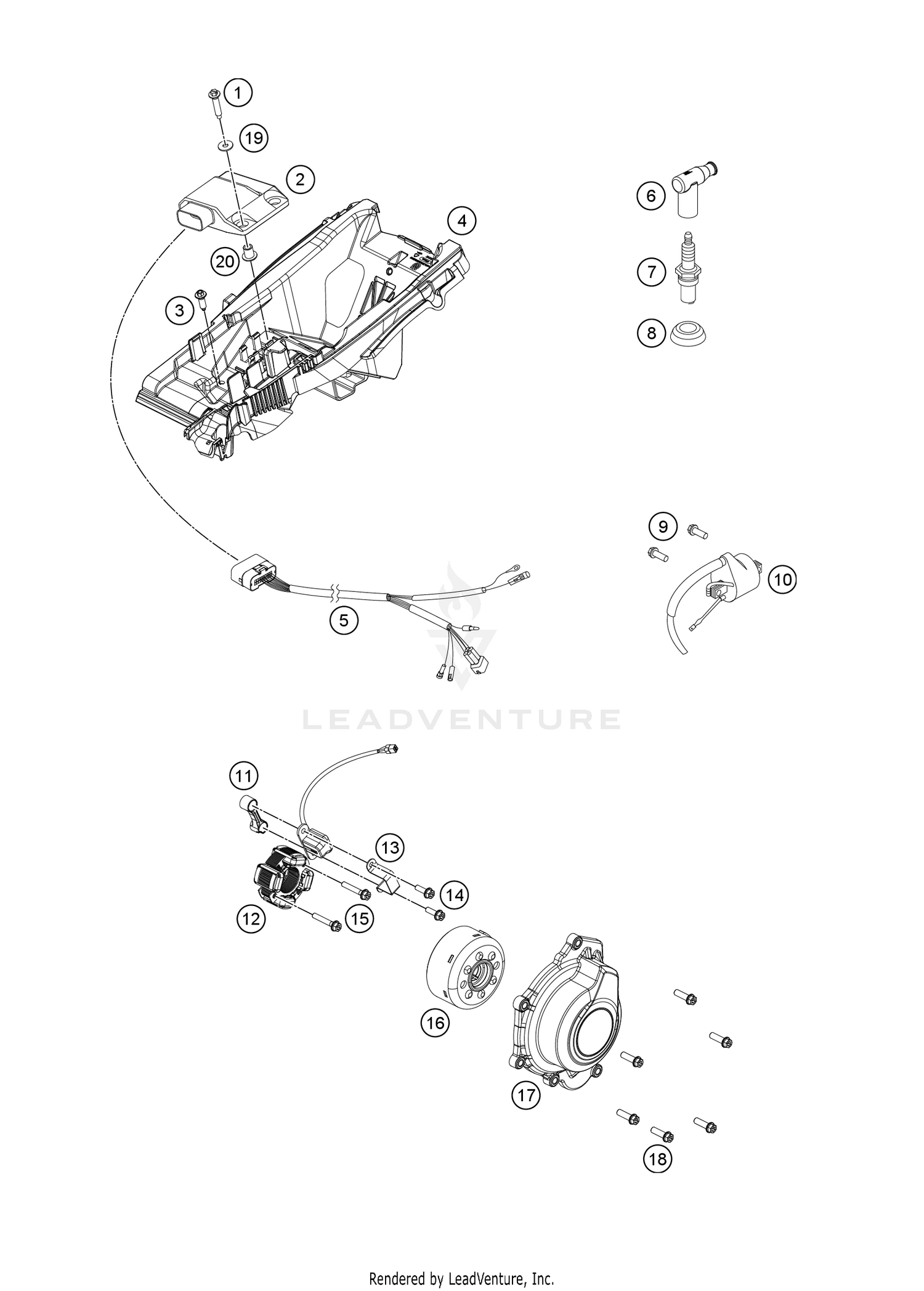 1
19
2
4
20
3
6
7
8
9
10
5
LEADVENTURE
11
13
14
12
15
16
17
18
Rendered by LeadVenture, Inc.