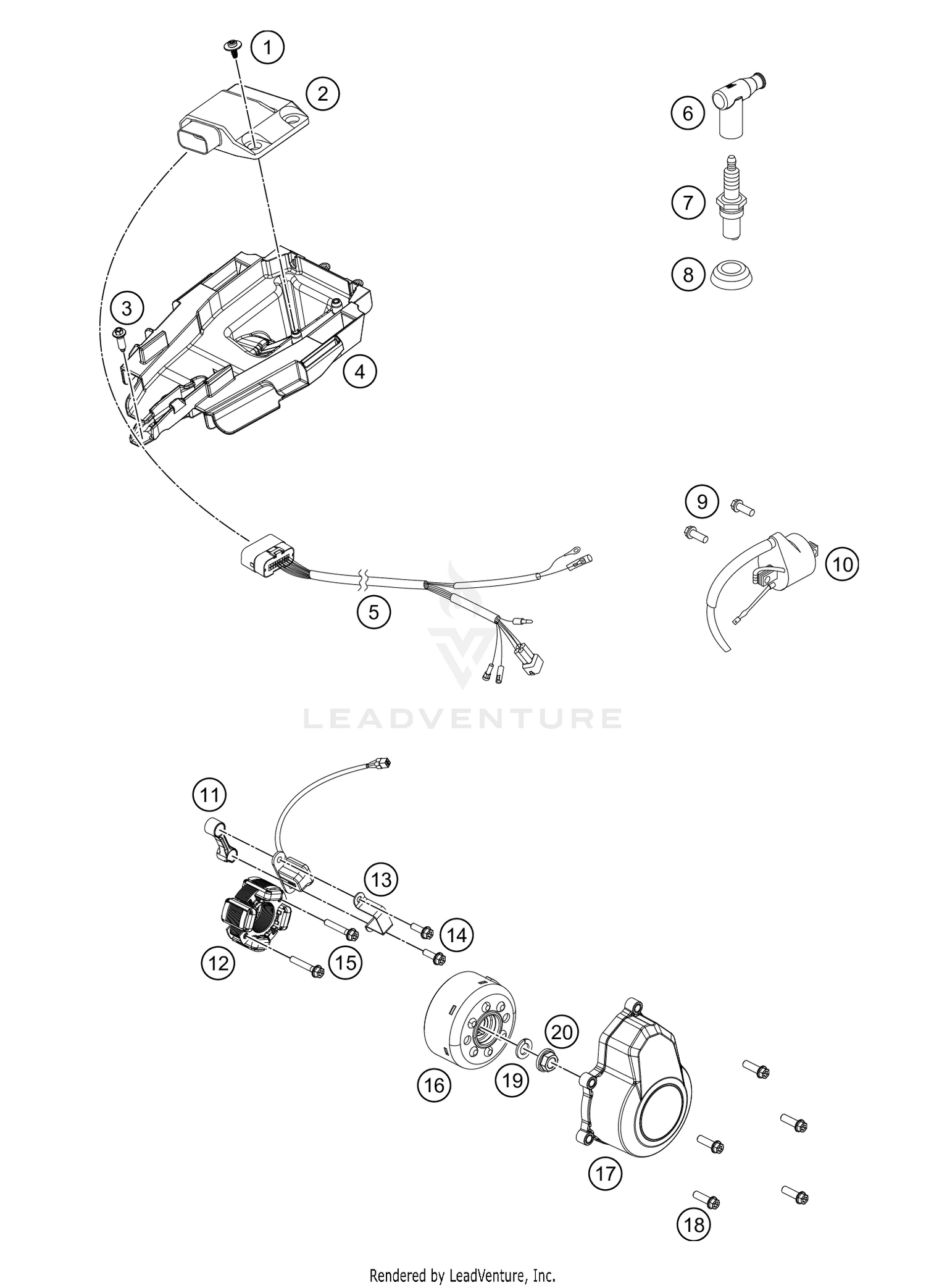 1
2
6
7
8
3
4
9
10
5
LEADVENTURE
11
13
14
12
15
20
16
19
17
18
Rendered by LeadVenture, Inc.