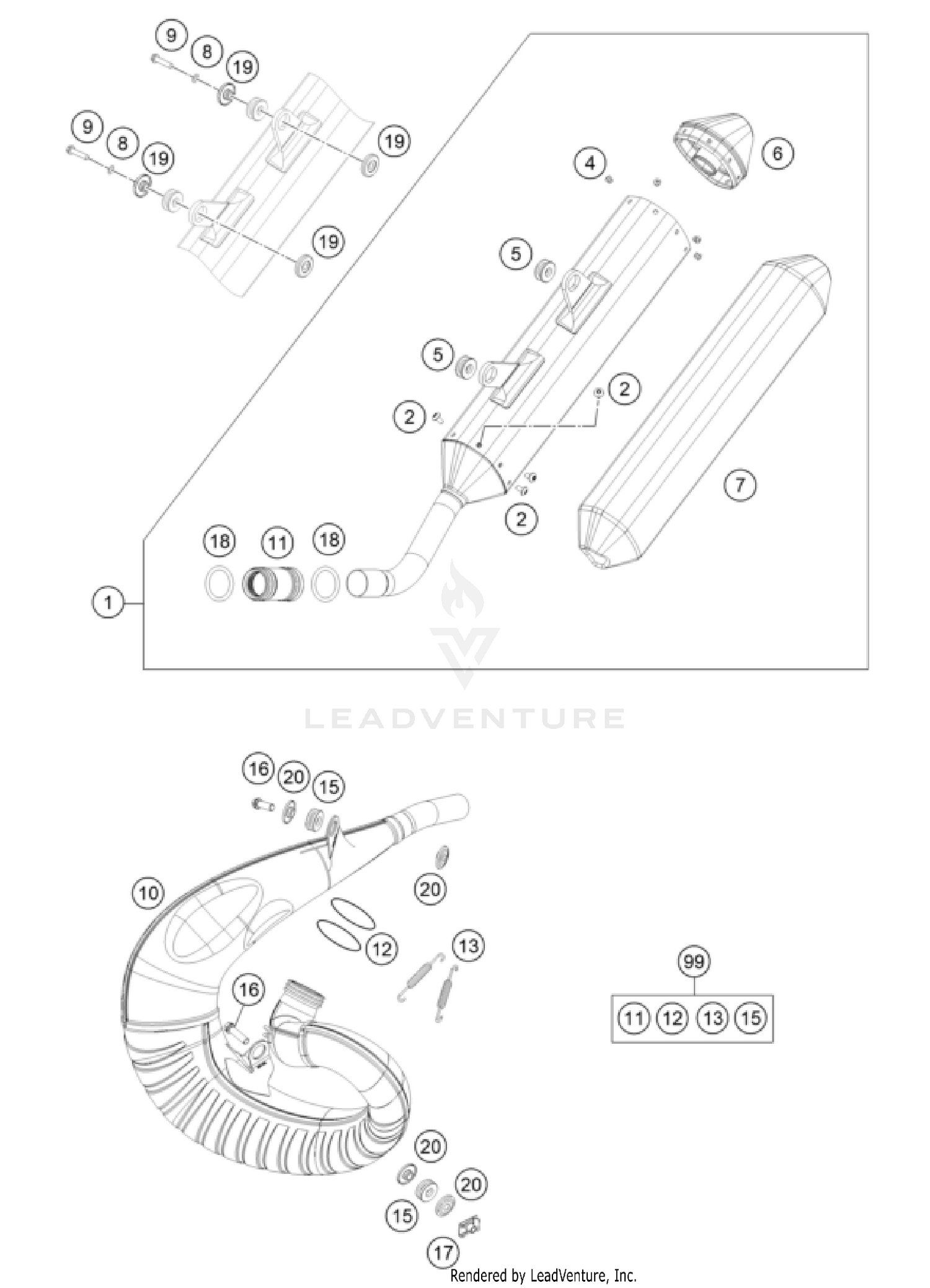 9
8
19
9
8
19
19
19
4
6
5
5
2
2
2
7
18
11
18
1

LEADVENTURE

16
20
15
10
20
12
13
16
99
11
12
13
15
20
20
15
17

Rendered by LeadVenture, Inc.