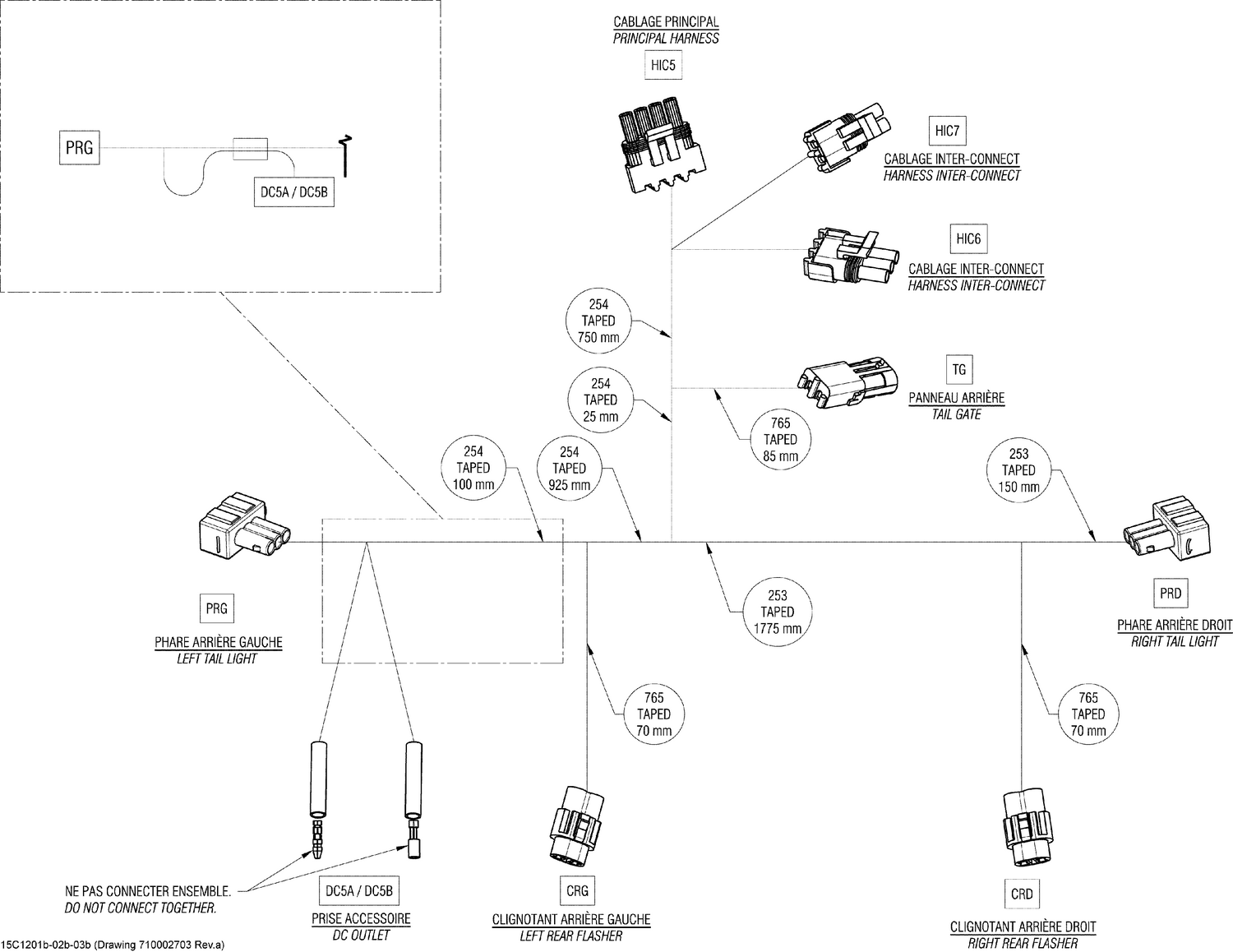 PRG

DC5A / DC5B

CABLAGE PRINCIPAL
PRINCIPAL HARNESS

HIC5

HIC7
CABLAGE INTER-CONNECT
HARNESS INTER-CONNECT

HIC6
CABLAGE INTER-CONNECT
HARNESS INTER-CONNECT

254
TAPED
750 mm

254
TAPED
25 mm

TG
PANNEAU ARRIÈRE
TAIL GATE

765
TAPED
85 mm

254
TAPED
100 mm

254
TAPED
925 mm

253
TAPED
150 mm

PRG
PHARE ARRIÈRE GAUCHE
LEFT TAIL LIGHT

253
TAPED
1775 mm

PRD
PHARE ARRIÈRE DROIT
RIGHT TAIL LIGHT

765
TAPED
70 mm

765
TAPED
70 mm

NE PAS CONNECTER ENSEMBLE.
DO NOT CONNECT TOGETHER.

DC5A / DC5B
PRISE ACCESSOIRE
DC OUTLET

CRG
CLIGNOTANT ARRIÈRE GAUCHE
LEFT REAR FLASHER

CRD
CLIGNOTANT ARRIÈRE DROIT
RIGHT REAR FLASHER

15C1201b-02b-03b (Drawing 710002703 Rev.a)