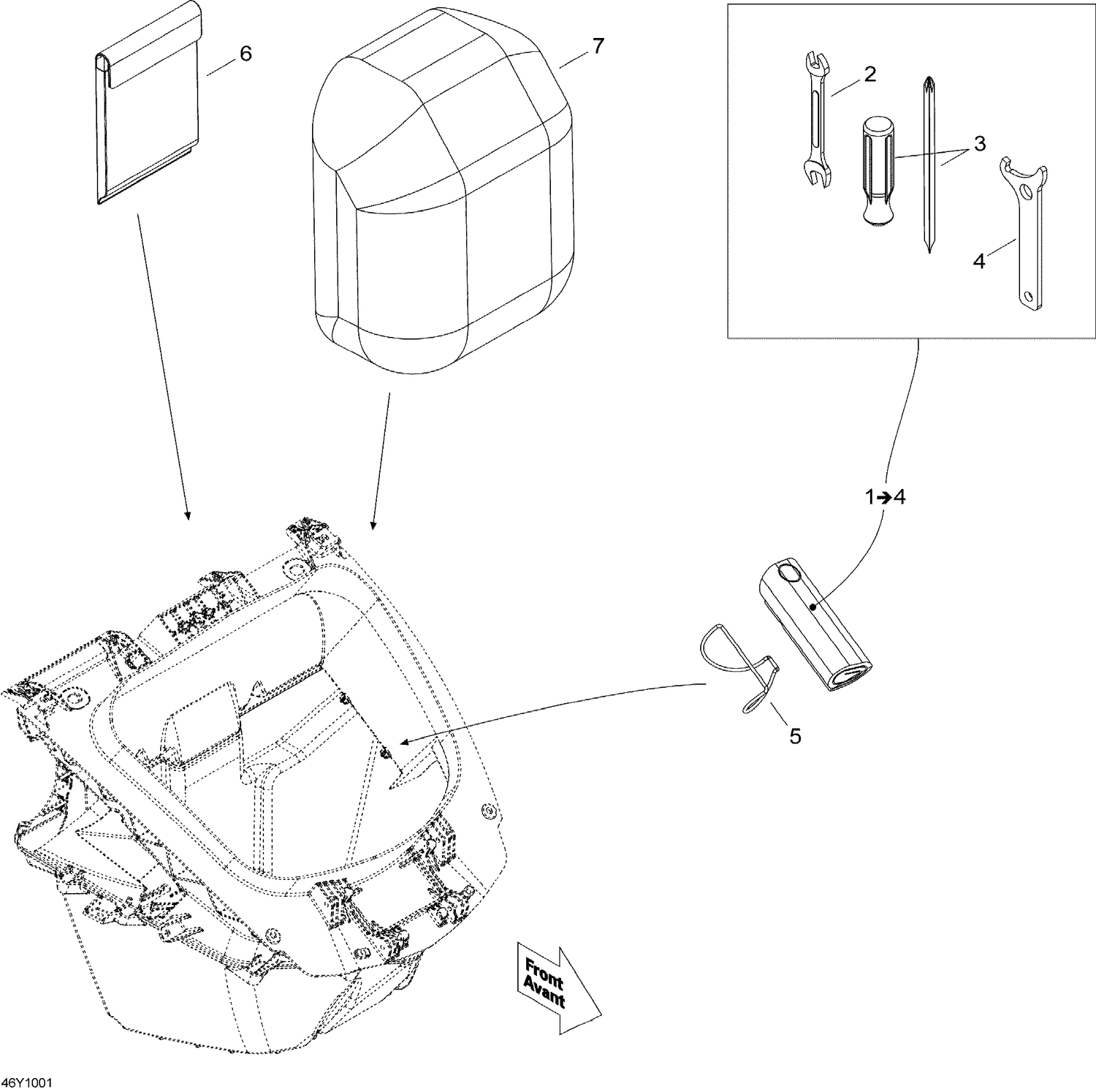 6

7

2

3

4

1→4

5

Front
Avant

46Y1001