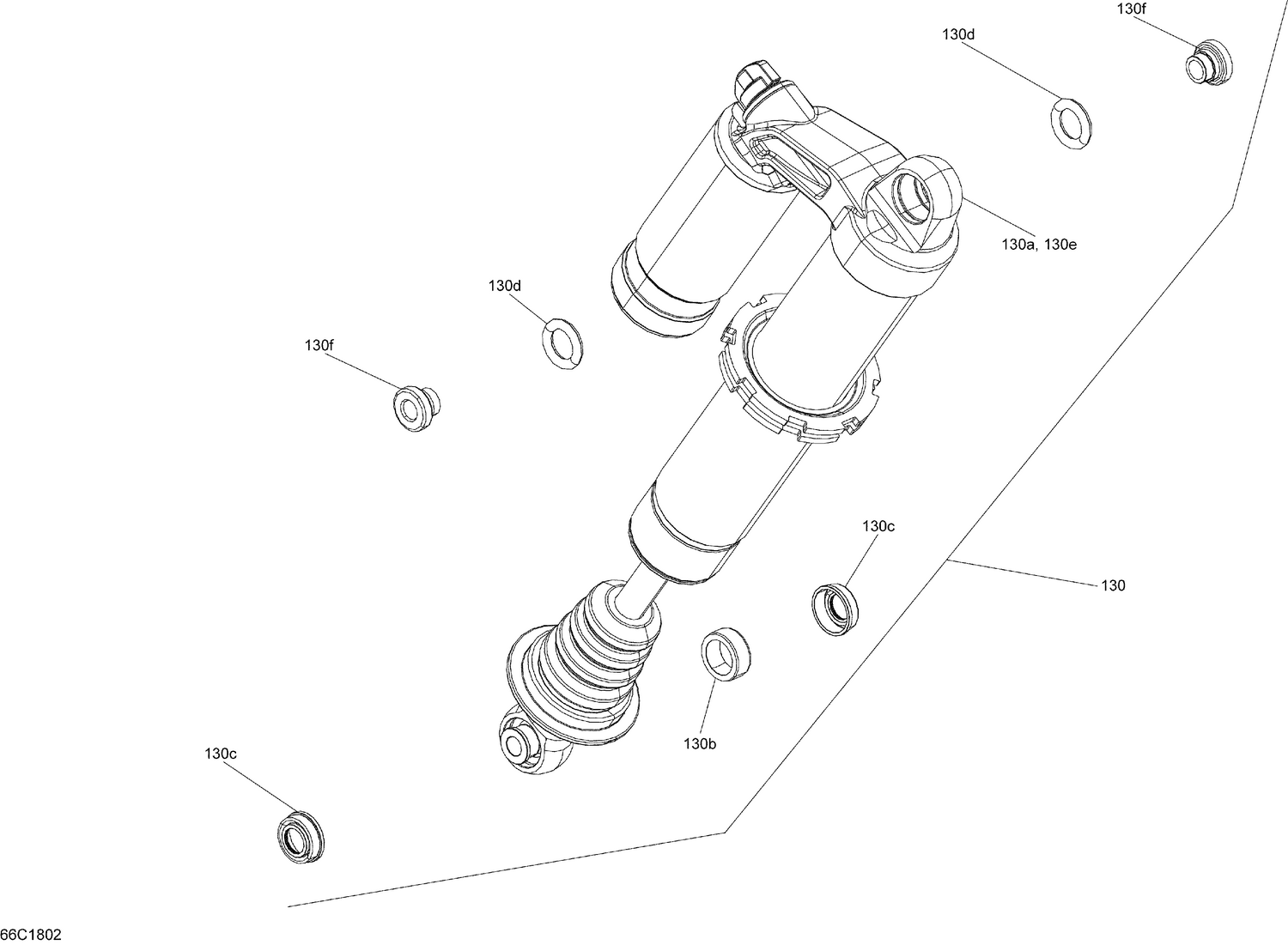 130f

130d

130a, 130e

130d

130f

130c

130

130b

130c

66C1802