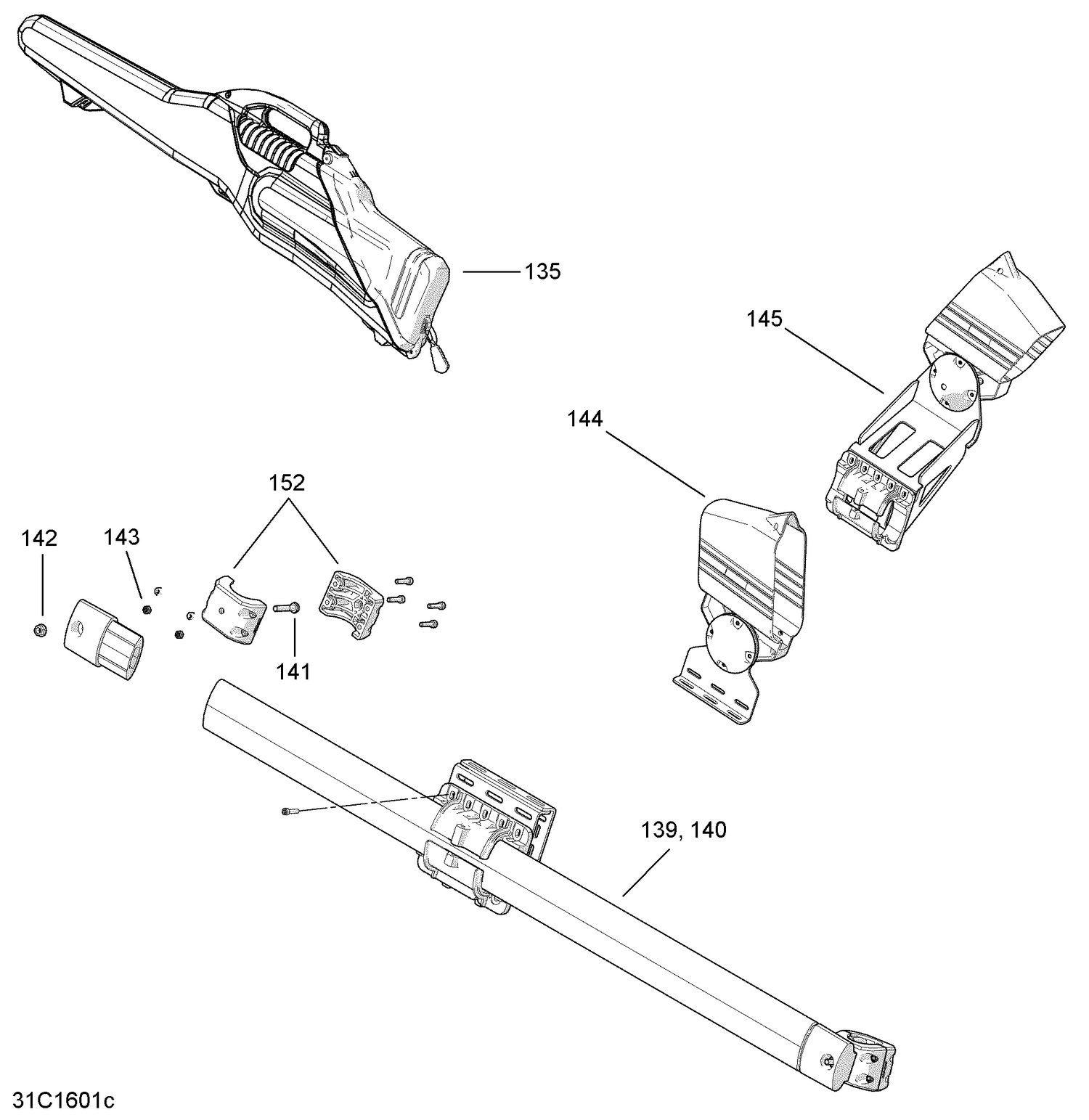 135

145

144

152

142

143

141

139, 140

31C1601c