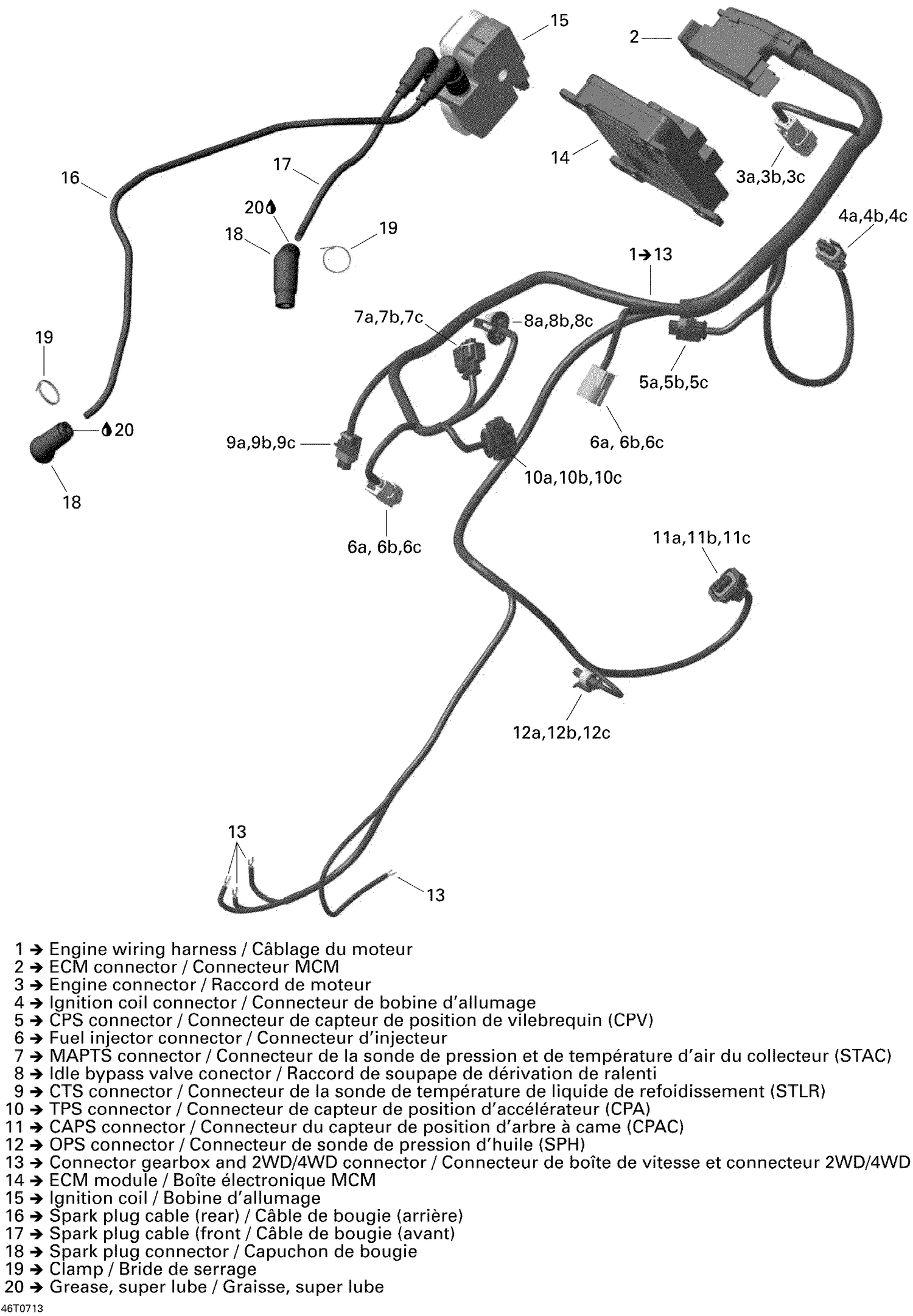 15
2
14
3a,3b,3c
16
17
20
18
19
4a,4b,4c
1➔13
7a,7b,7c
8a,8b,8c
19
5a,5b,5c
20
9a,9b,9c
6a, 6b,6c
10a,10b,10c
18
6a, 6b,6c
11a,11b,11c
12a,12b,12c
13
13

1 ➔ Engine wiring harness / Câblage du moteur
2 ➔ ECM connector / Connecteur MCM
3 ➔ Engine connector / Raccord de moteur
4 ➔ Ignition coil connector / Connecteur de bobine d'allumage
5 ➔ CPS connector / Connecteur de capteur de position de vilebrequin (CPV)
6 ➔ Fuel injector connector / Connecteur d'injecteur
7 ➔ MAPTS connector / Connecteur de la sonde de pression et de température d'air du collecteur (STAC)
8 ➔ Idle bypass valve conector / Raccord de soupape de dérivation de ralenti
9 ➔ CTS connector / Connecteur de la sonde de température de liquide de refoidissement (STLR)
10 ➔ TPS connector / Connecteur de capteur de position d'accélérateur (CPA)
11 ➔ CAPS connector / Connecteur du capteur de position d'arbre à came (CPAC)
12 ➔ OPS connector / Connecteur de sonde de pression d'huile (SPH)
13 ➔ Connector gearbox and 2WD/4WD connector / Connecteur de boîte de vitesse et connecteur 2WD/4WD
14 ➔ ECM module / Boîte électronique MCM
15 ➔ Ignition coil / Bobine d'allumage
16 ➔ Spark plug cable (rear) / Câble de bougie (arrière)
17 ➔ Spark plug cable (front / Câble de bougie (avant)
18 ➔ Spark plug connector / Capuchon de bougie
19 ➔ Clamp / Bride de serrage
20 ➔ Grease, super lube / Graisse, super lube
46T0713