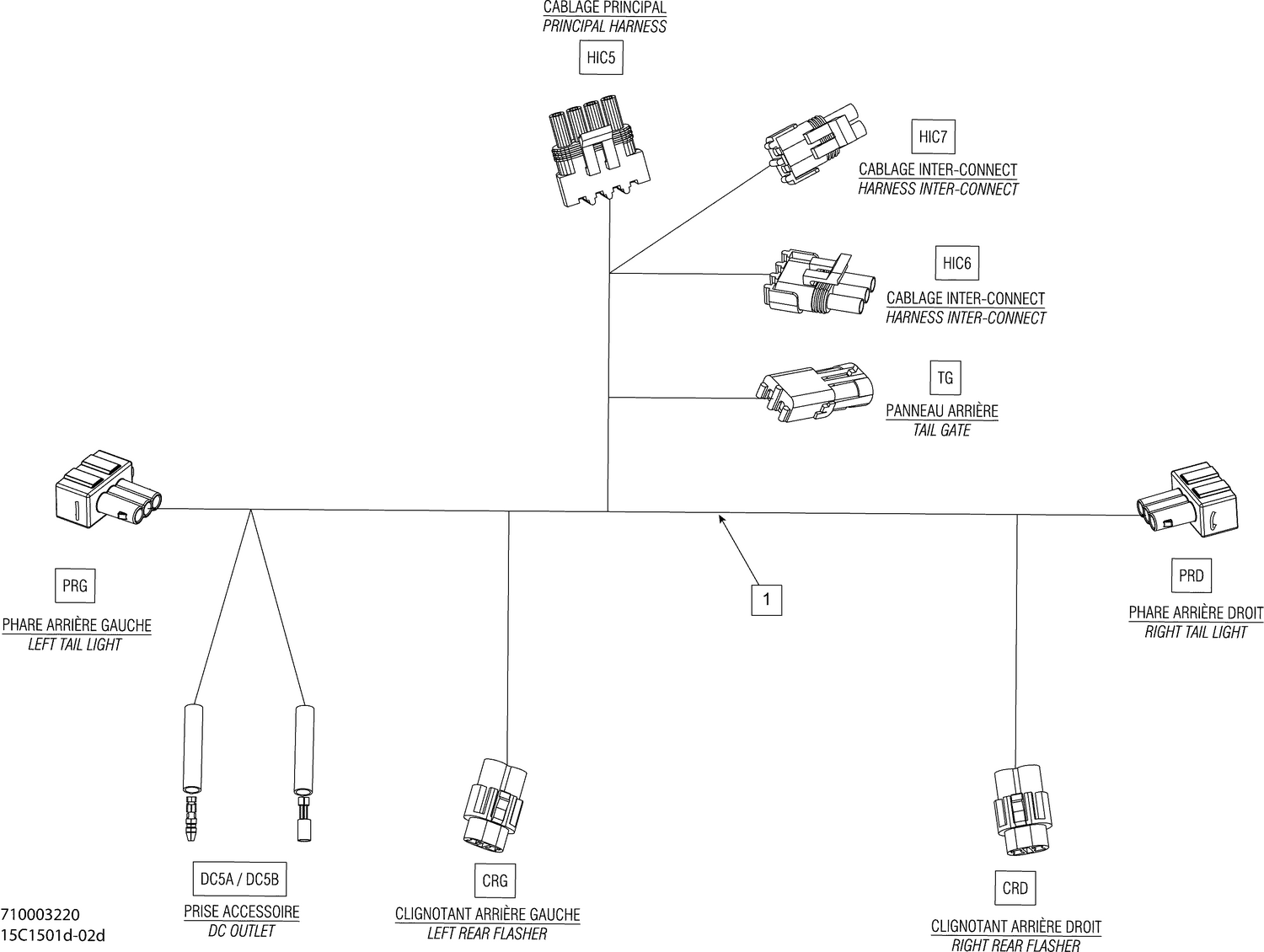 CABLAGE PRINCIPAL
PRINCIPAL HARNESS

HIC5

HIC7

CABLAGE INTER-CONNECT
HARNESS INTER-CONNECT

HIC6

CABLAGE INTER-CONNECT
HARNESS INTER-CONNECT

TG

PANNEAU ARRIÈRE
TAIL GATE

PRG

PHARE ARRIÈRE GAUCHE
LEFT TAIL LIGHT

1

PRD

PHARE ARRIÈRE DROIT
RIGHT TAIL LIGHT

DC5A / DC5B

PRISE ACCESSOIRE
DC OUTLET

CRG

CLIGNOTANT ARRIÈRE GAUCHE
LEFT REAR FLASHER

CRD

CLIGNOTANT ARRIÈRE DROIT
RIGHT REAR FLASHER

710003220
15C1501d-02d