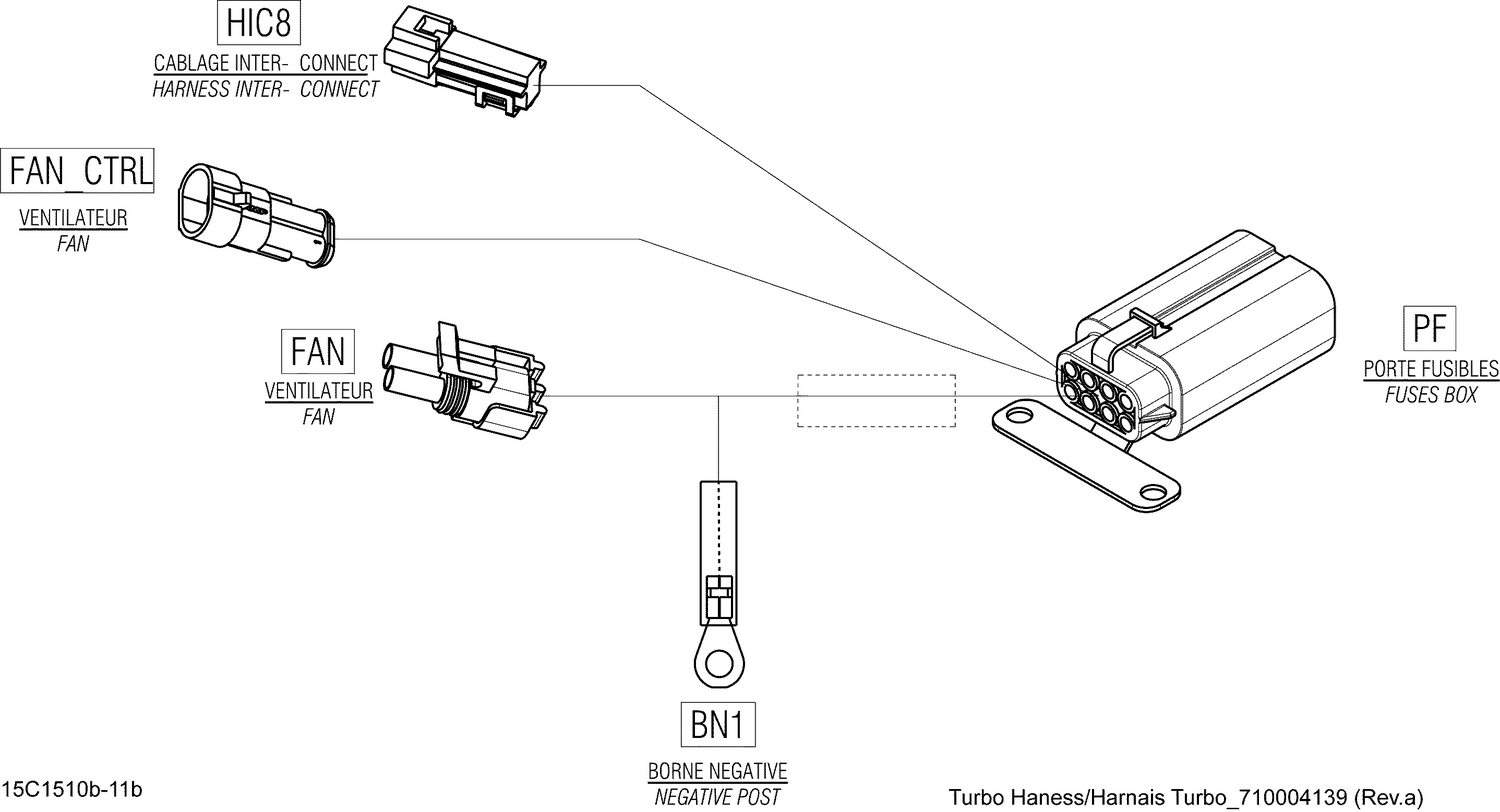 HIC8
CABLAGE INTER- CONNECT
HARNESS INTER- CONNECT

FAN_CTRL
VENTILATEUR
FAN

FAN
VENTILATEUR
FAN

PF
PORTE FUSIBLES
FUSES BOX

BN1
BORNE NEGATIVE
NEGATIVE POST

15C1510b-11b

Turbo Haness/Harnais Turbo_710004139 (Rev.a)