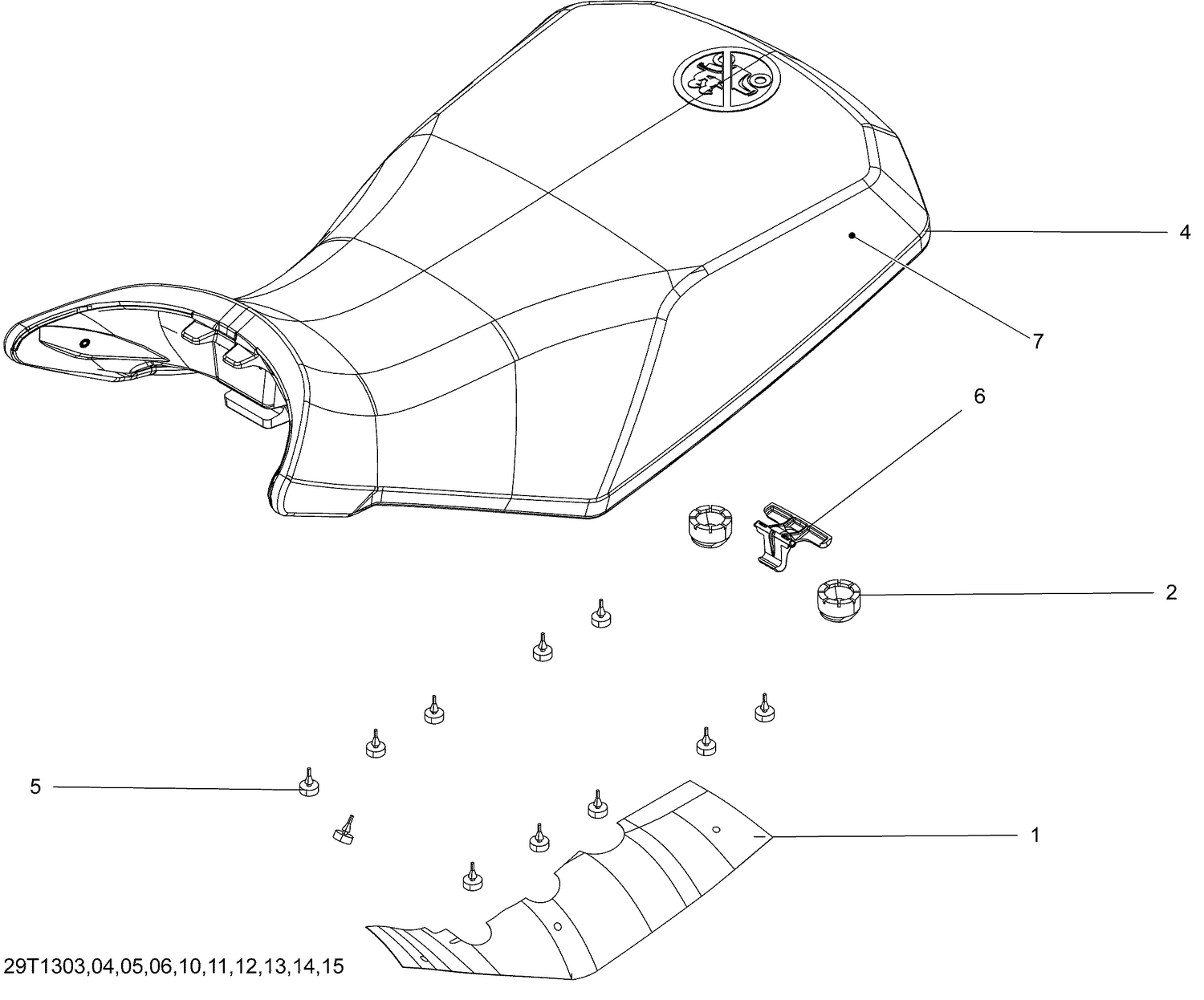 4

7

6

2

5

1

29T1303,04,05,06,10,11,12,13,14,15