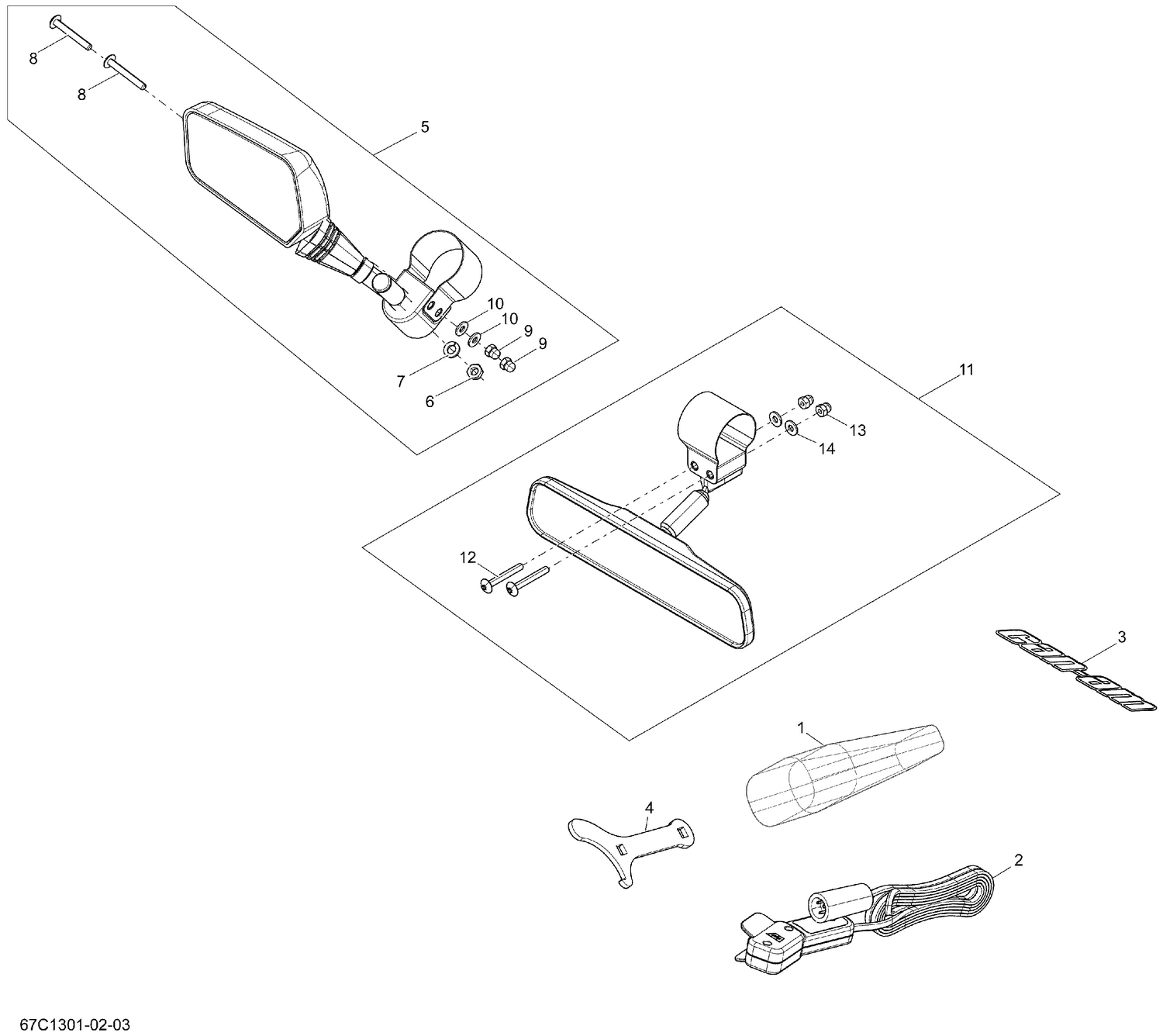 8
8
5
10
10
9
9
7
6
11
13
14
12
3
can-am
1
4
2
67C1301-02-03