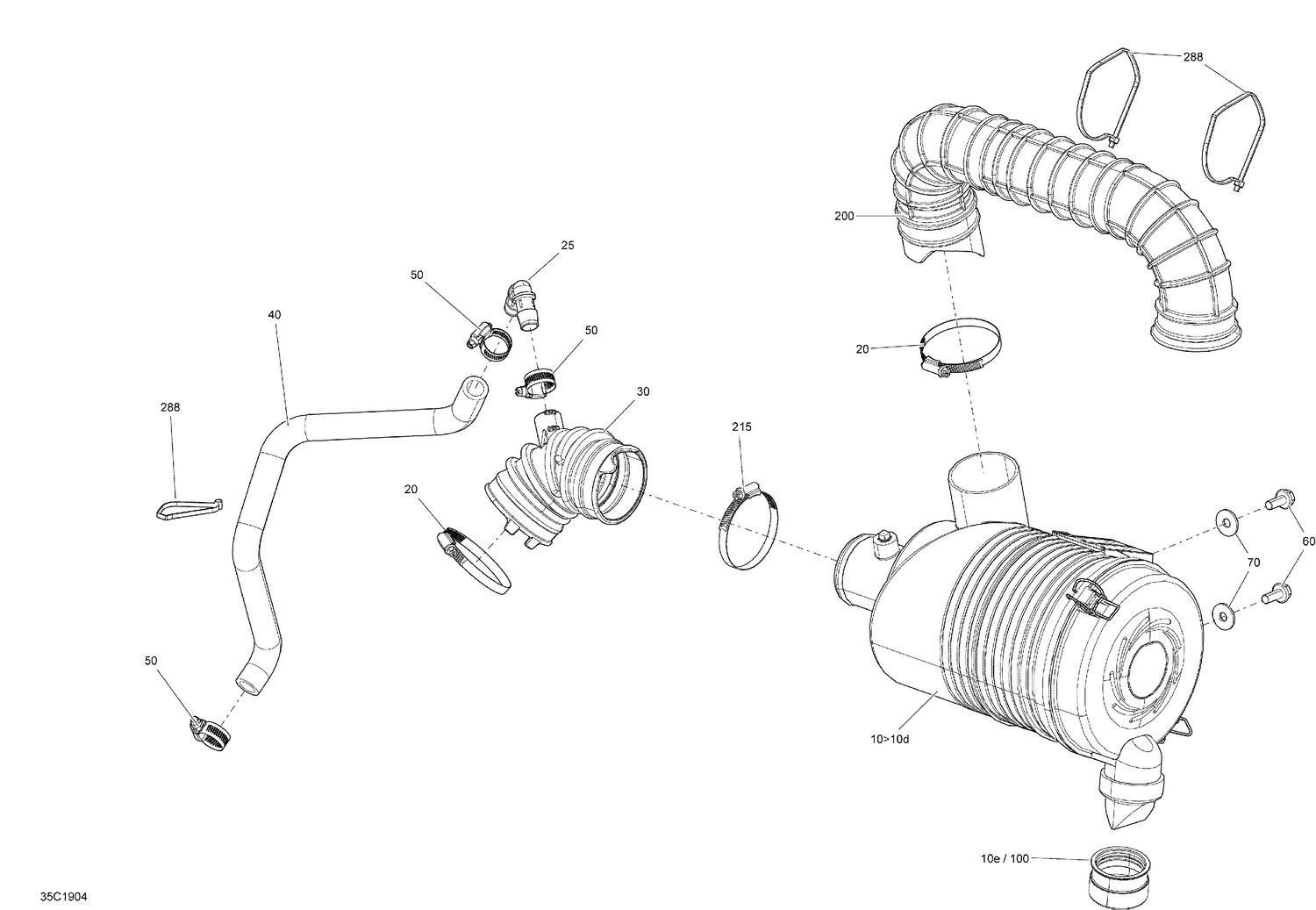 288

200

25

50

40

50

20

30

288

215

20

60

70

50

10>10d

10e / 100

35C1904